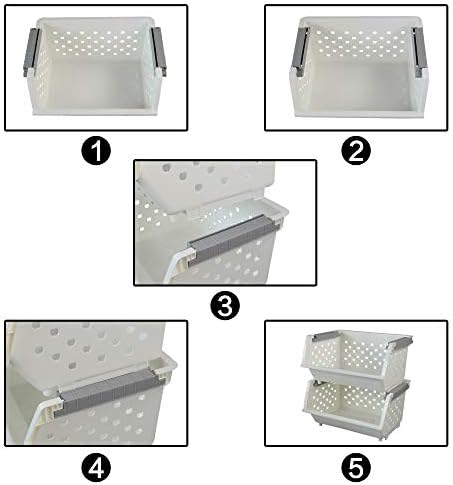 1

2

3

4

5