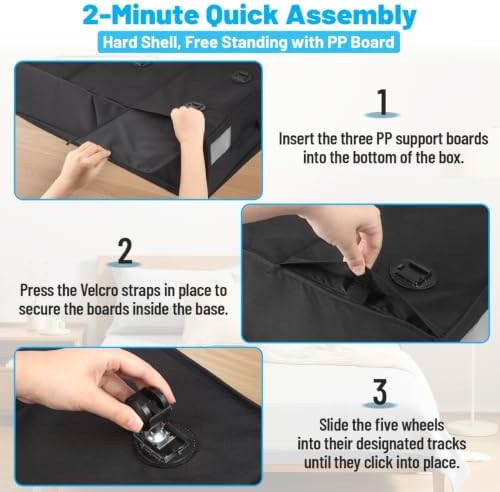 2-Minute Quick Assembly

Hard Shell, Free Standing with PP Board

1

Insert the three PP support boards into the bottom of the box.

2

Press the Velcro straps in place to secure the boards inside the base.

3

Slide the five wheels into their designated tracks until they click into place.