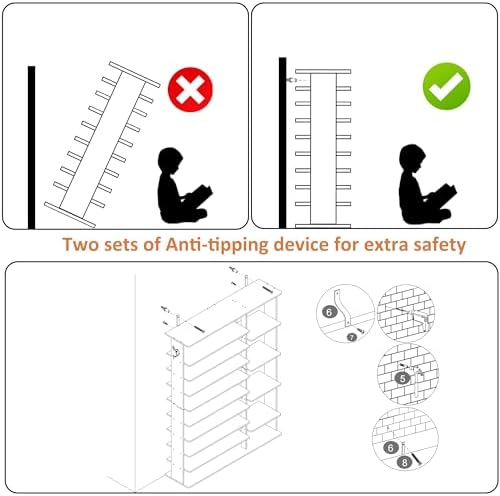 Two sets of Anti-tipping device for extra safety

6

7

5

6

8