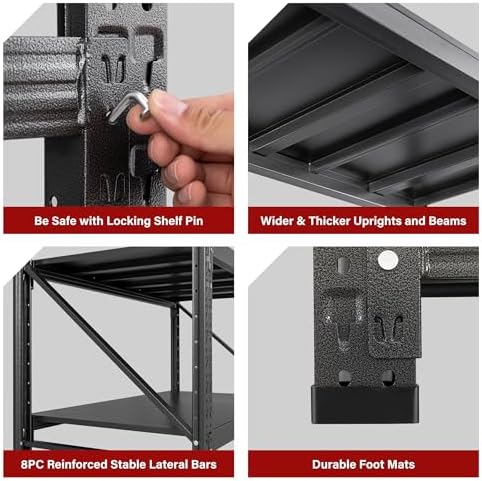 Be Safe with Locking Shelf Pin

Wider & Thicker Uprights and Beams

8PC Reinforced Stable Lateral Bars

Durable Foot Mats