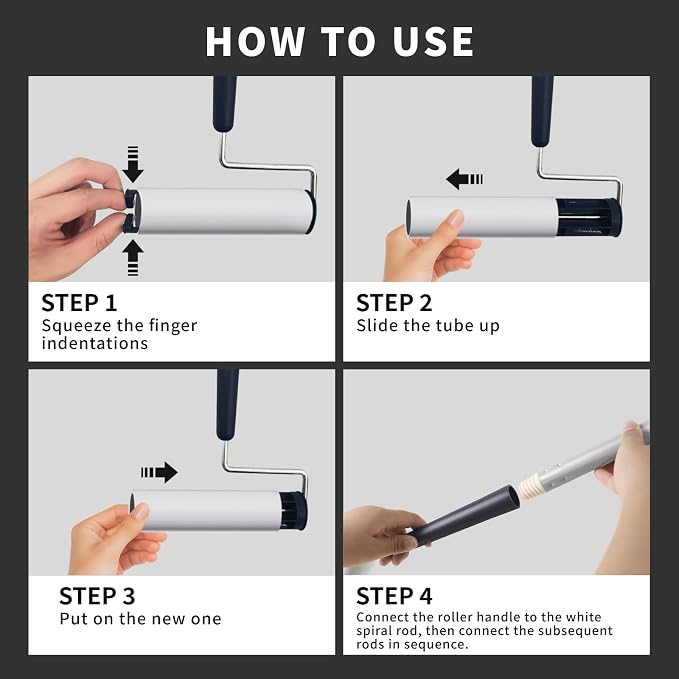 HOW TO USE

STEP 1
Squeeze the finger indentations

STEP 2
Slide the tube up

STEP 3
Put on the new one

STEP 4
Connect the roller handle to the white spiral rod, then connect the subsequent rods in sequence.