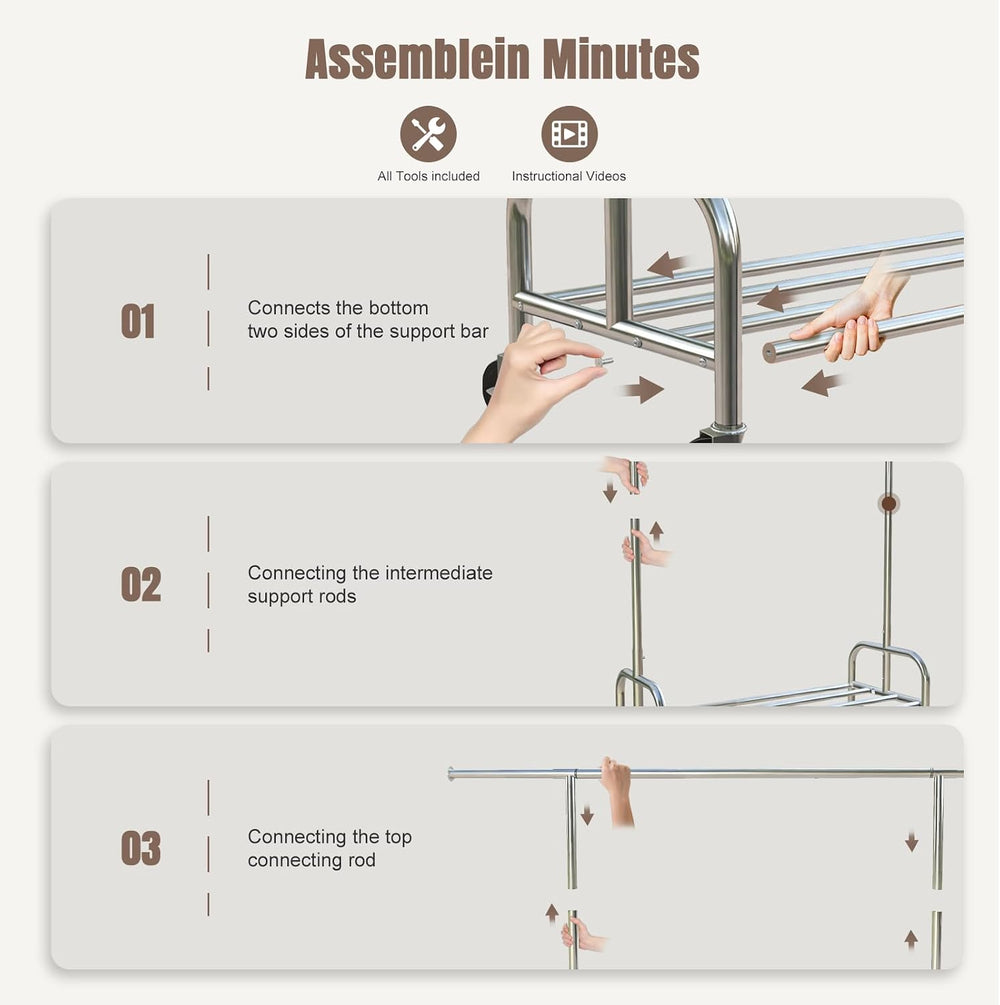 Assemblein Minutes

All Tools included

Instructional Videos

01

Connects the bottom two sides of the support bar

02

Connecting the intermediate support rods

03

Connecting the top connecting rod