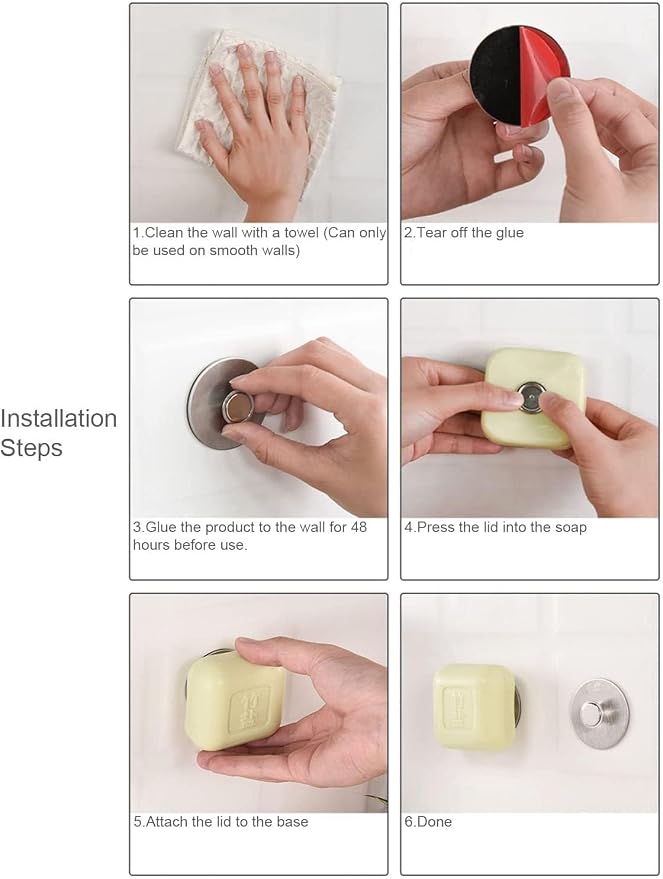 Installation Steps

1.Clean the wall with a towel (Can only be used on smooth walls)

2.Tear off the glue

3.Glue the product to the wall for 48 hours before use.

4.Press the lid into the soap

5.Attach the lid to the base

6.Done