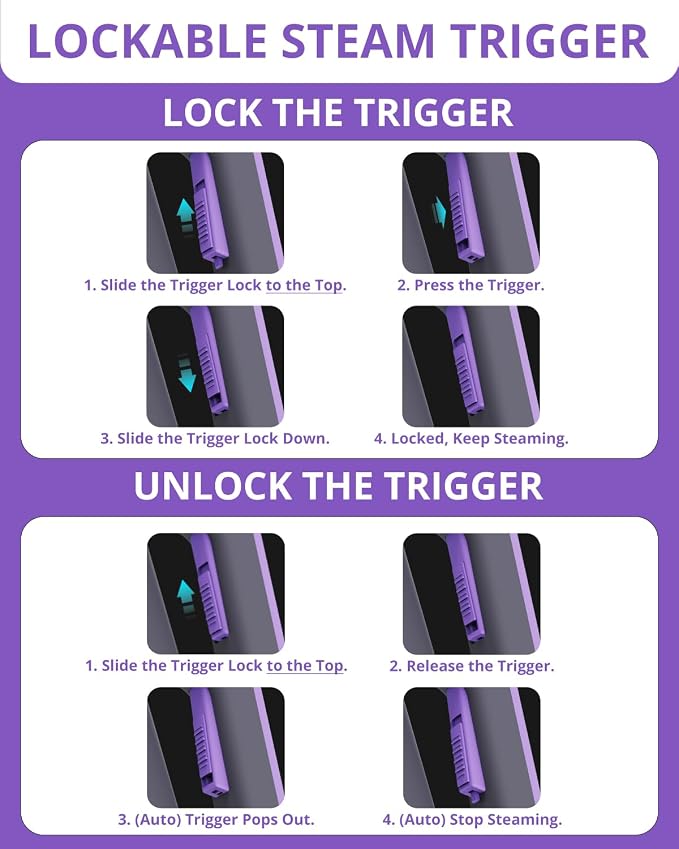 LOCKABLE STEAM TRIGGER

LOCK THE TRIGGER

1. Slide the Trigger Lock to the Top.

2. Press the Trigger.

3. Slide the Trigger Lock Down.

4. Locked, Keep Steaming.

UNLOCK THE TRIGGER

1. Slide the Trigger Lock to the Top.

2. Release the Trigger.

3. (Auto) Trigger Pops Out.

4. (Auto) Stop Steaming.