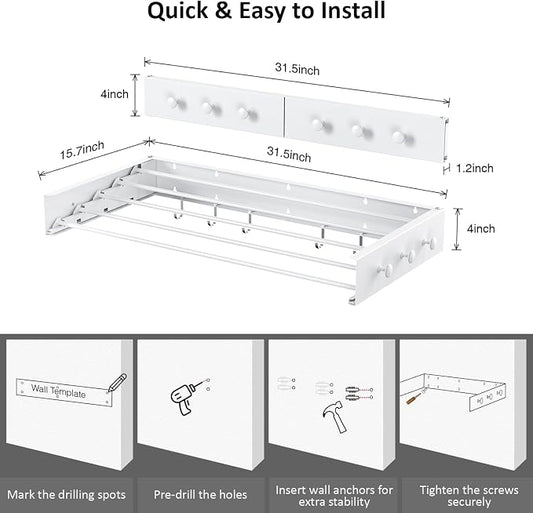 Quick & Easy to Install

31.5inch

4inch

15.7inch

31.5inch

1.2inch

4inch

Wall Template

Mark the drilling spots

Pre-drill the holes

Insert wall anchors for extra stability

Tighten the screws securely