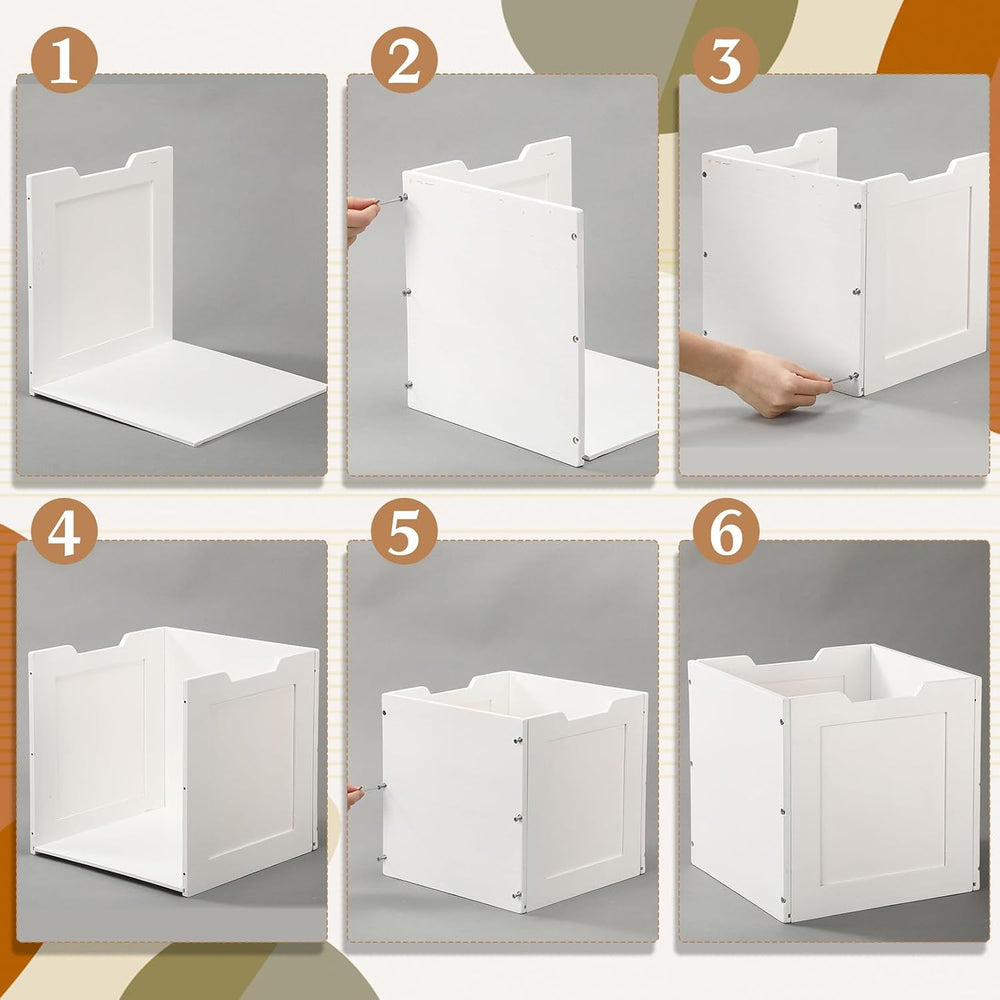 1

2

3

4

5

6