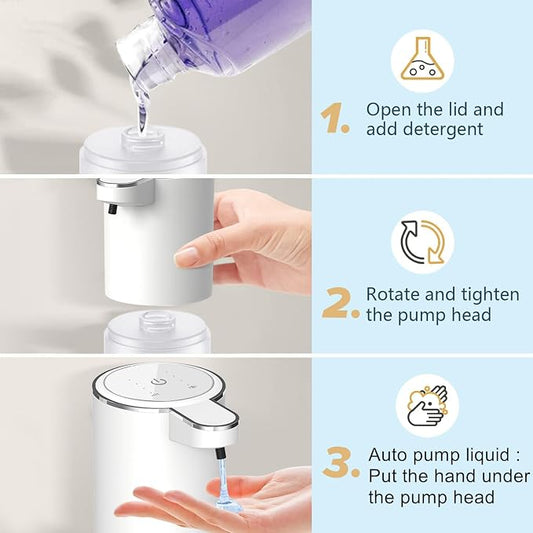 1. Open the lid and add detergent

2. Rotate and tighten the pump head

3. Auto pump liquid : Put the hand under the pump head