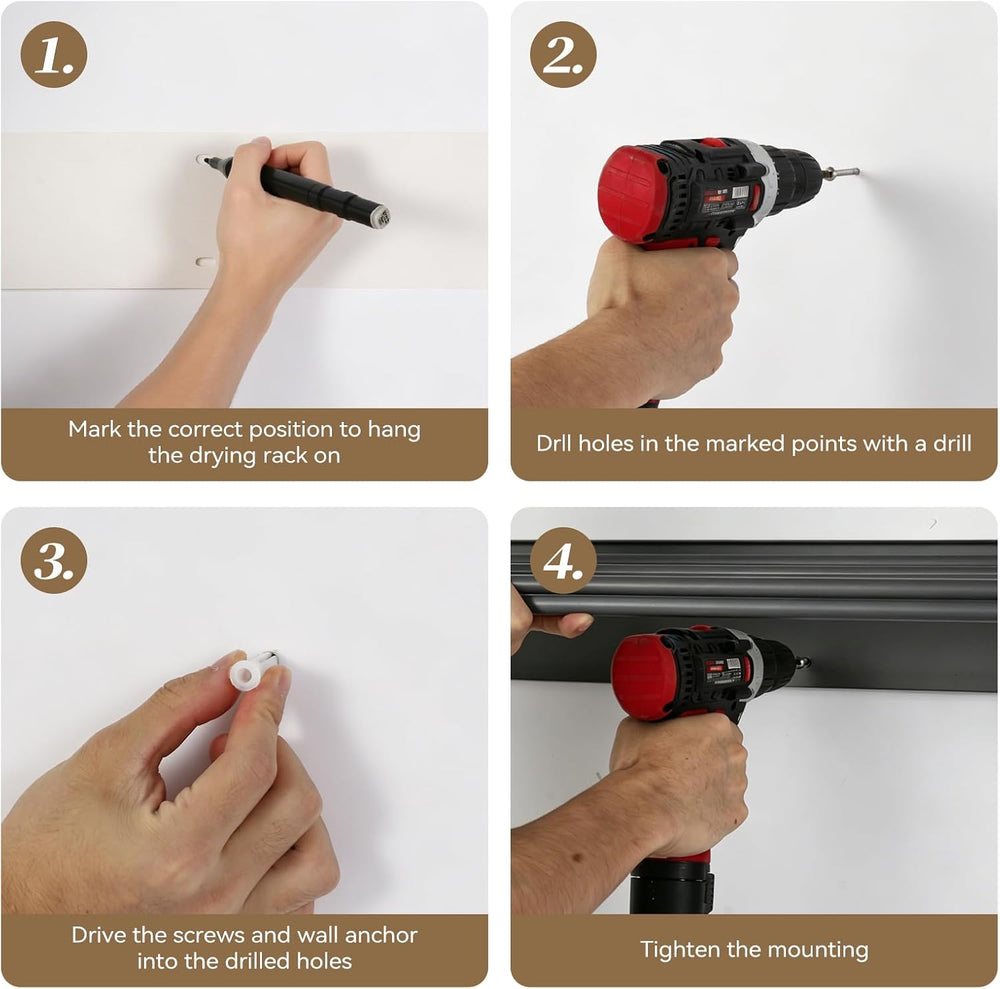 1.

Mark the correct position to hang the drying rack on

2.

Drll holes in the marked points with a drill

3.

Drive the screws and wall anchor into the drilled holes

4.

Tighten the mounting