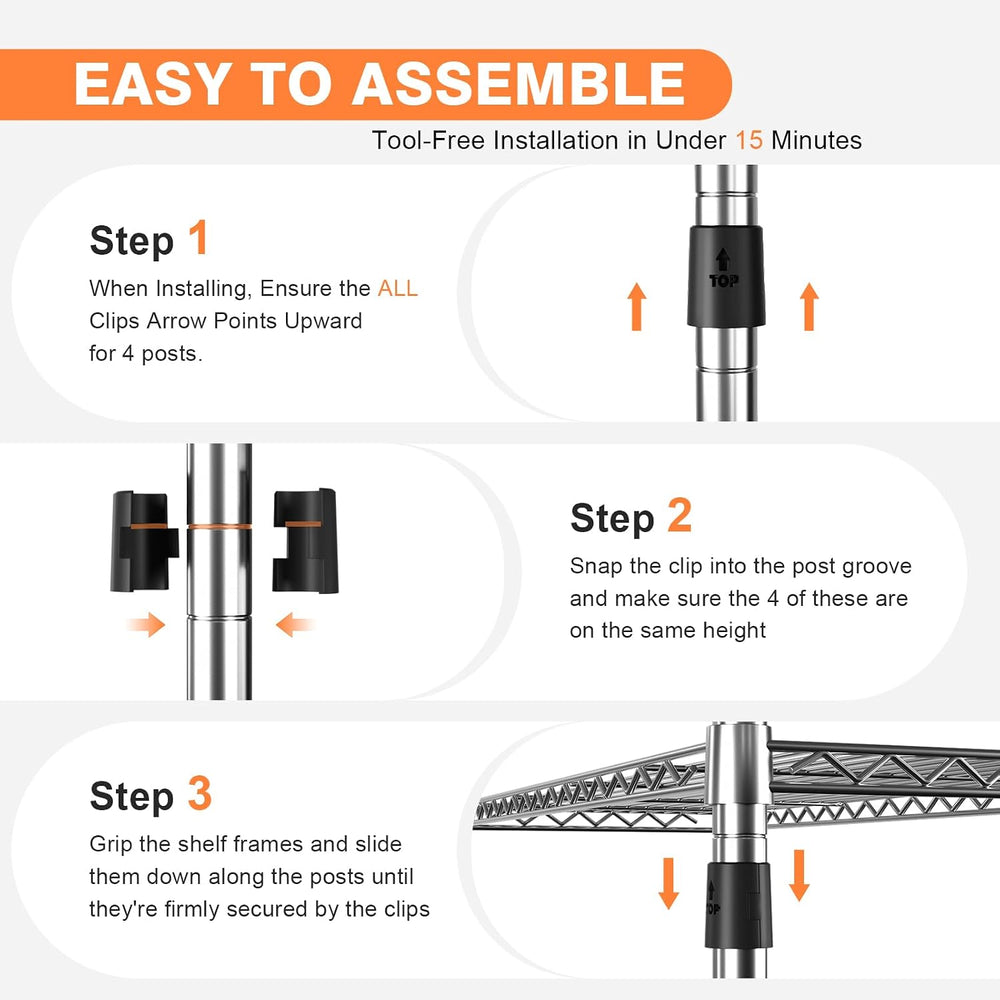 EASY TO ASSEMBLE

Tool-Free Installation in Under 15 Minutes

Step 1

When Installing, Ensure the ALL Clips Arrow Points Upward for 4 posts.

TOP

Step 2

Snap the clip into the post groove and make sure the 4 of these are on the same height

Step 3

Grip the shelf frames and slide them down along the posts until they're firmly secured by the clips

TOP