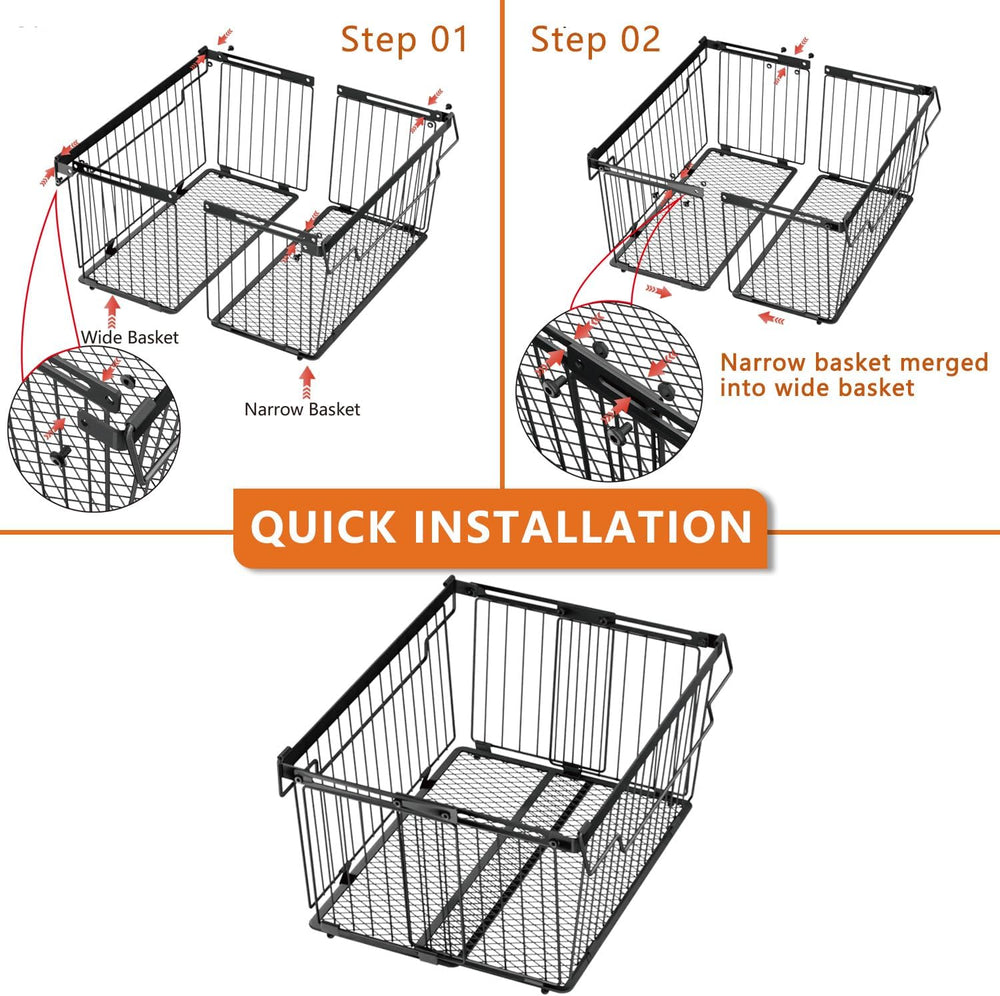 Step 01

Wide Basket

Narrow Basket

Step 02

Narrow basket merged into wide basket

QUICK INSTALLATION