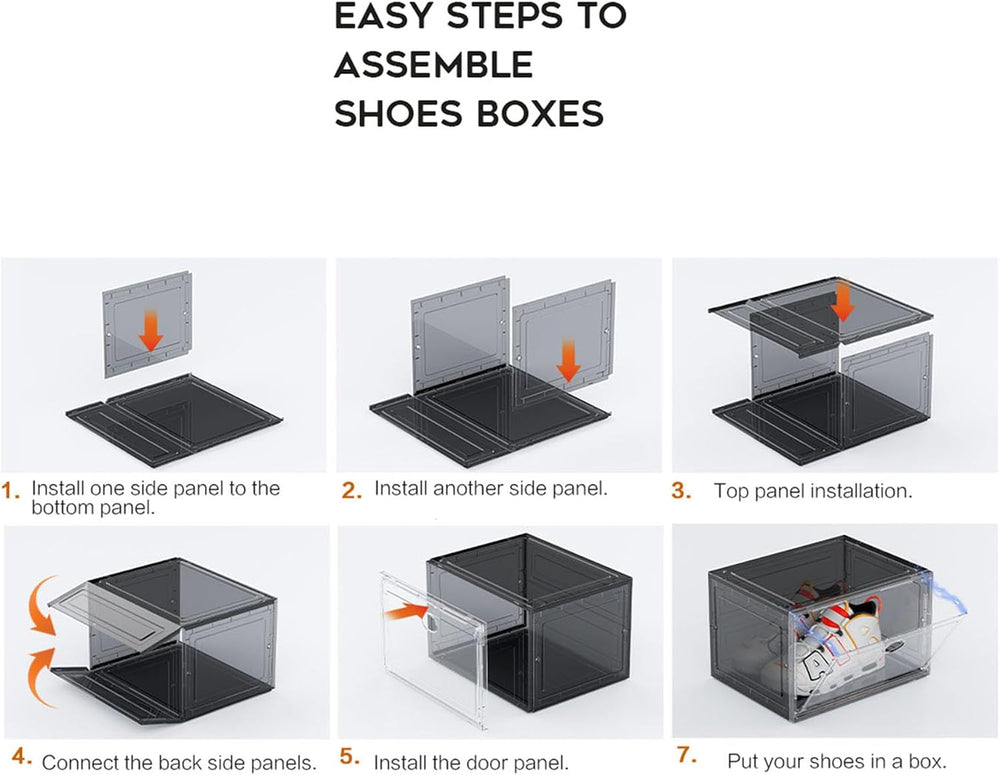 EASY STEPS TO ASSEMBLE SHOES BOXES

1. Install one side panel to the bottom panel.

2. Install another side panel.

3. Top panel installation.

4. Connect the back side panels.

5. Install the door panel.

7. Put your shoes in a box.