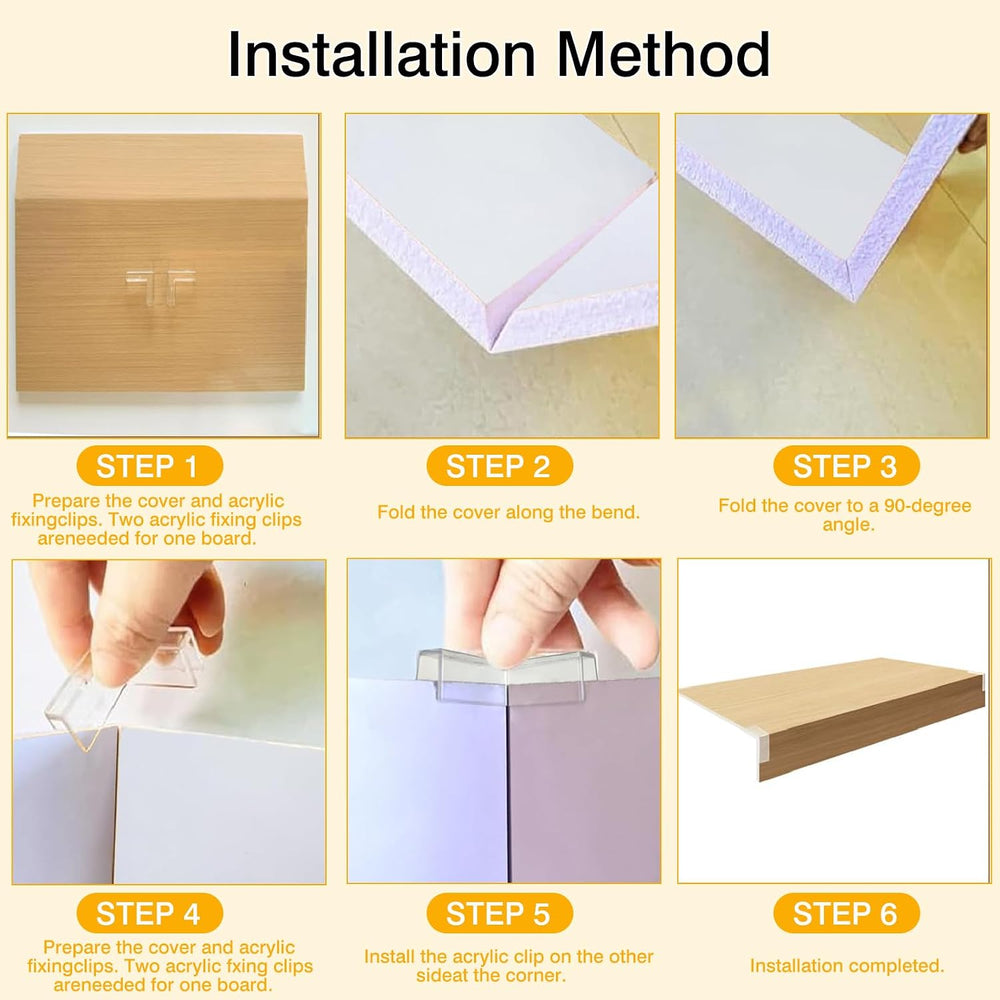 Installation Method

STEP 1

Prepare the cover and acrylic fixingclips. Two acrylic fixing clips areneeded for one board.

STEP 2

Fold the cover along the bend.

STEP 3

Fold the cover to a 90-degree angle.

STEP 4

Prepare the cover and acrylic fixingclips. Two acrylic fxing clips areneeded for one board.

STEP 5

Install the acrylic clip on the other sideat the corner.

STEP 6

Installation completed.