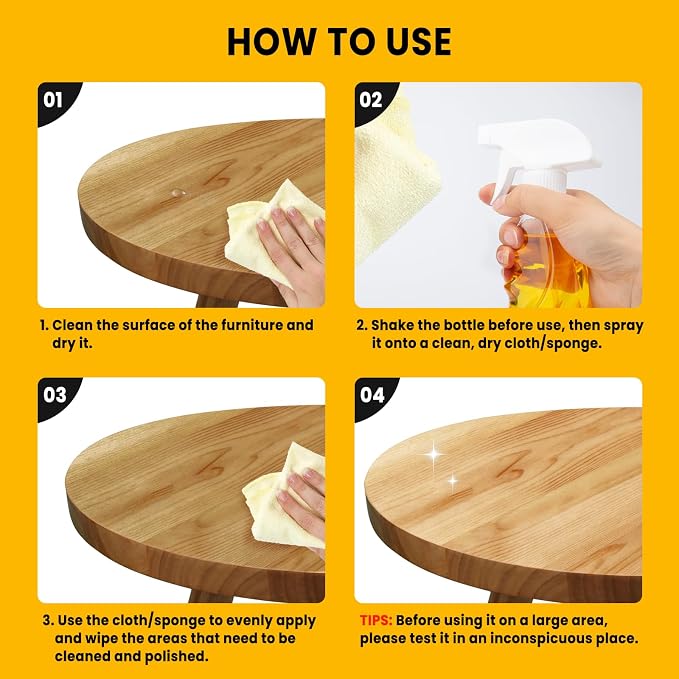 HOW TO USE

01

1. Clean the surface of the furniture and dry it.

02

2. Shake the bottle before use, then spray it onto a clean, dry cloth/sponge.

03

3. Use the cloth/sponge to evenly apply and wipe the areas that need to be cleaned and polished.

04

TIPS: Before using it on a large area, please test it in an inconspicuous place.