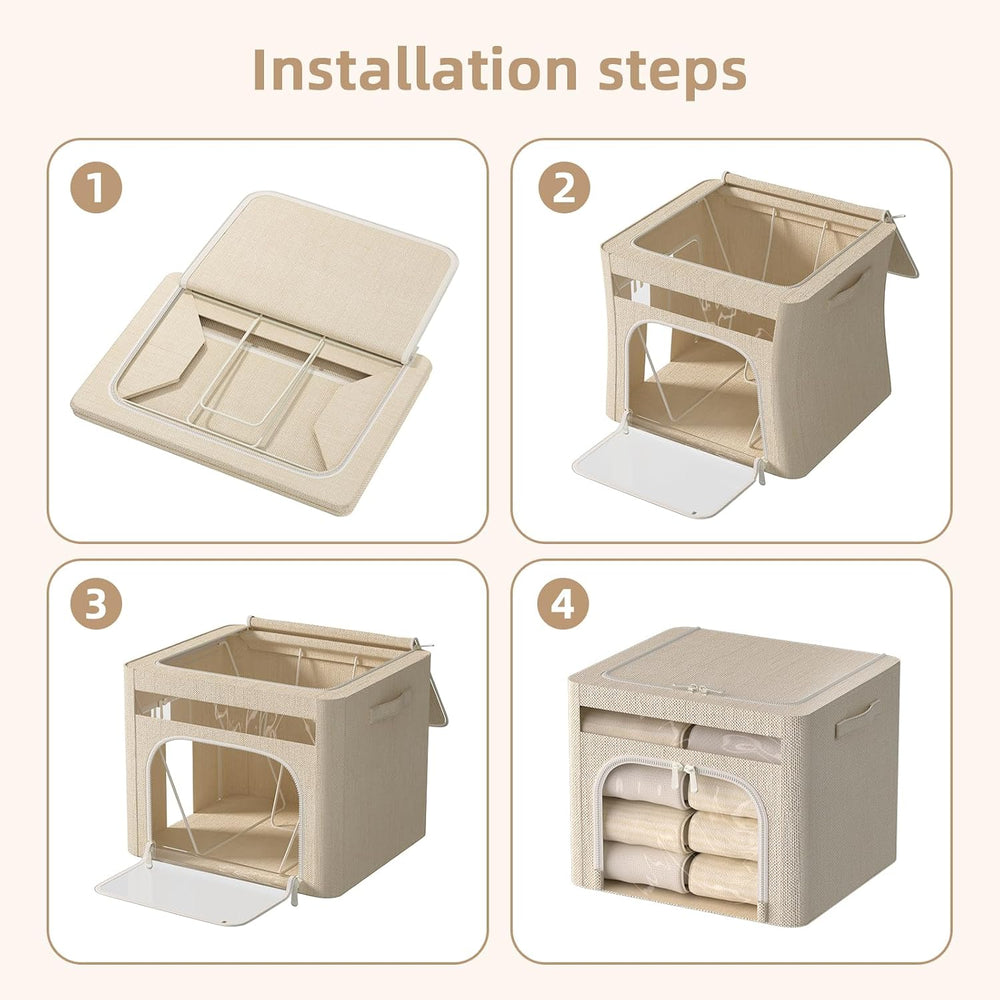 Installation steps

1

2

3

4