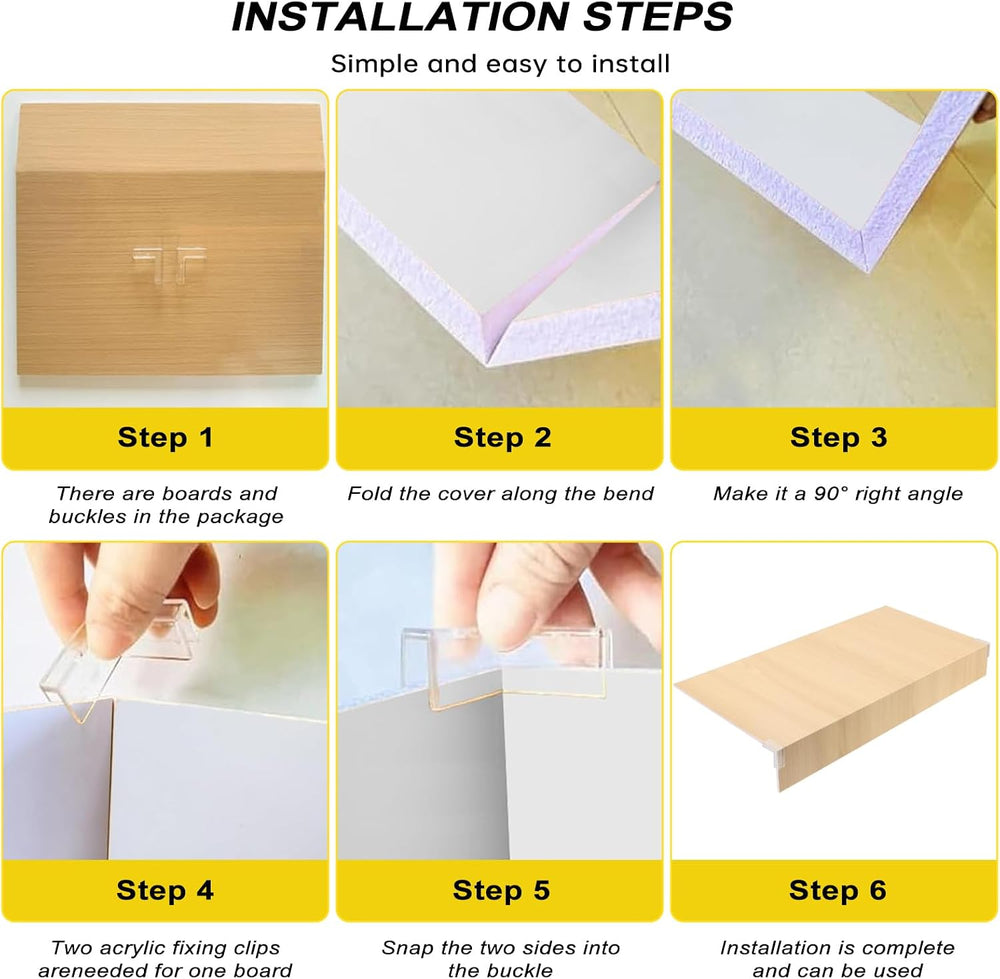 INSTALLATION STEPS

Simple and easy to install

Step 1

There are boards and buckles in the package

Step 2

Fold the cover along the bend

Step 3

Make it a 90° right angle

Step 4

Two acrylic fixing clips areneeded for one board

Step 5

Snap the two sides into the buckle

Step 6

Installation is complete and can be used