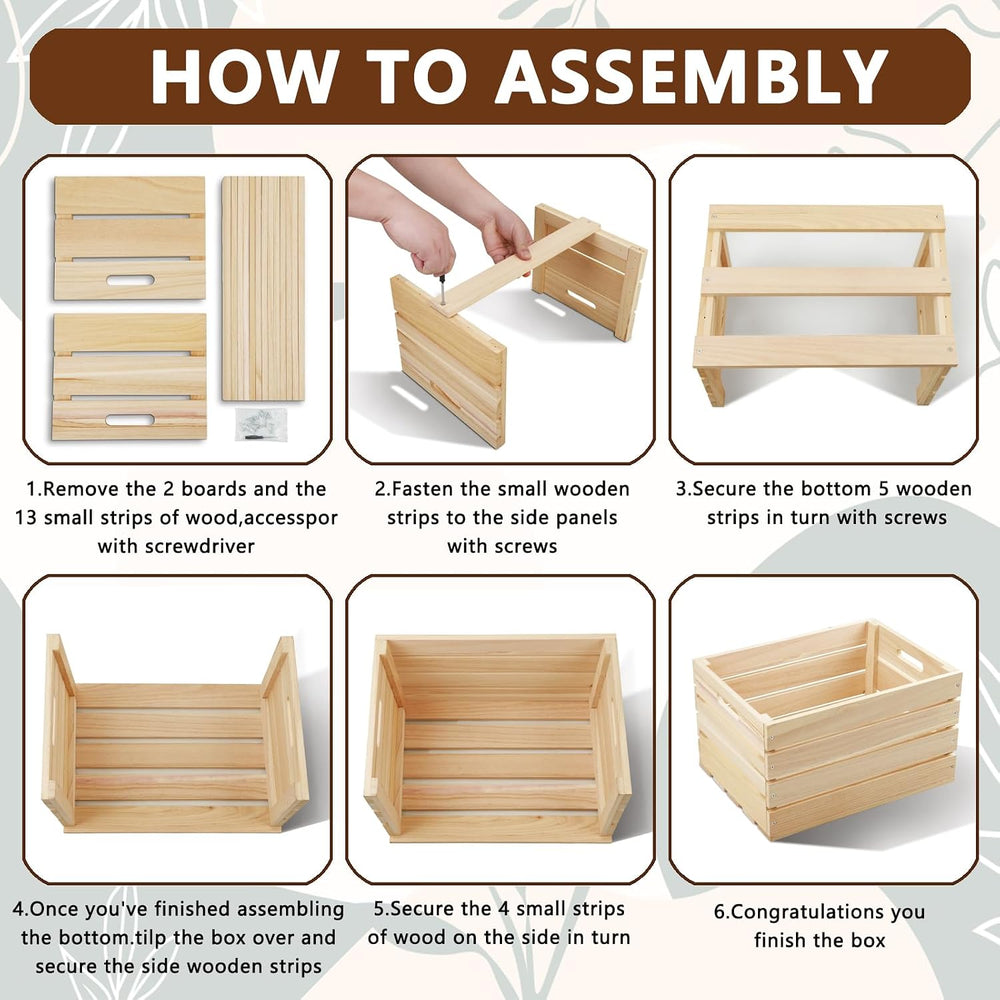 HOW TO ASSEMBLY

1.Remove the 2 boards and the 13 small strips of wood,accesspor with screwdriver

2.Fasten the small wooden strips to the side panels with screws

3.Secure the bottom 5 wooden strips in turn with screws

4.Once you've finished assembling the bottom.tilp the box over and secure the side wooden strips

5.Secure the 4 small strips of wood on the side in turn

6.Congratulations you finish the box