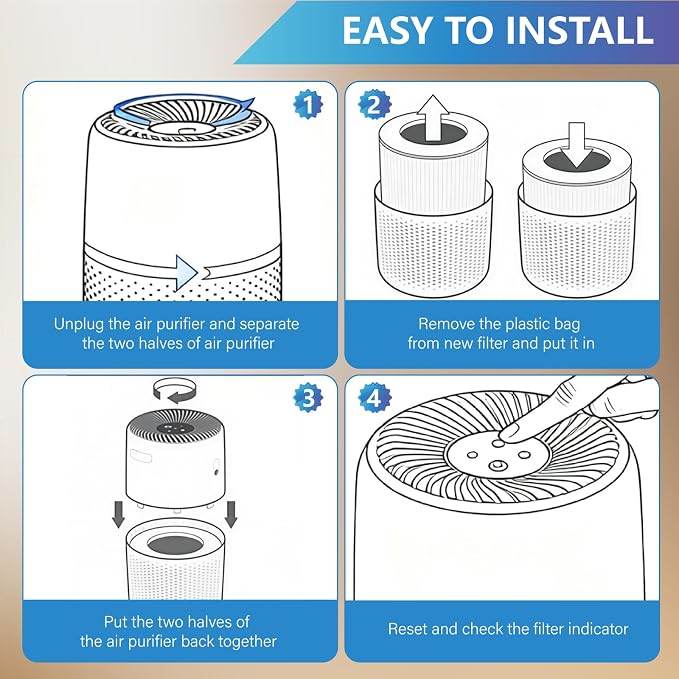 EASY TO INSTALL

1

Unplug the air purifier and separate the two halves of air purifier

2

Remove the plastic bag from new filter and put it in

3

Put the two halves of the air purifier back together

4

Reset and check the filter indicator