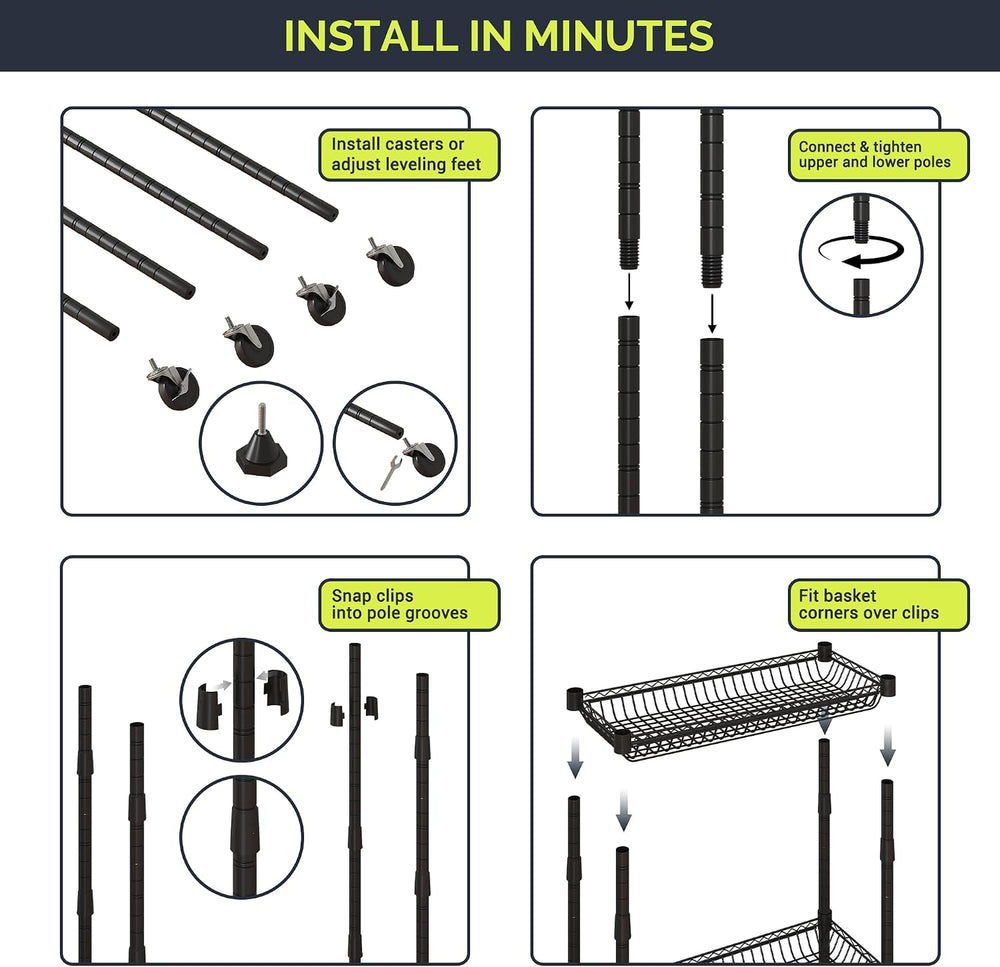 INSTALL IN MINUTES

Install casters or adjust leveling feet

Connect & tighten upper and lower poles

Snap clips into pole grooves

Fit basket corners over clips