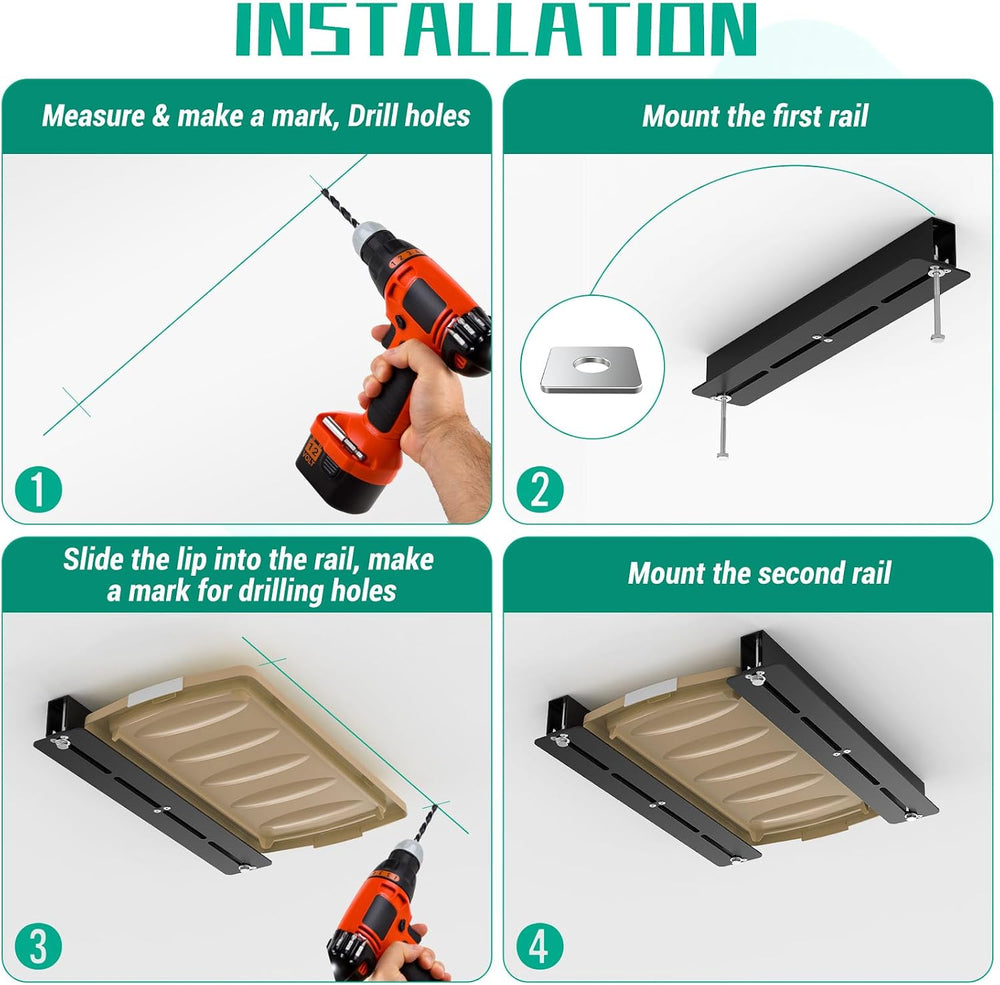 INSTALLATION

Measure & make a mark, Drill holes

1

Mount the first rail

2

Slide the lip into the rail, make a mark for drilling holes

3

Mount the second rail

4