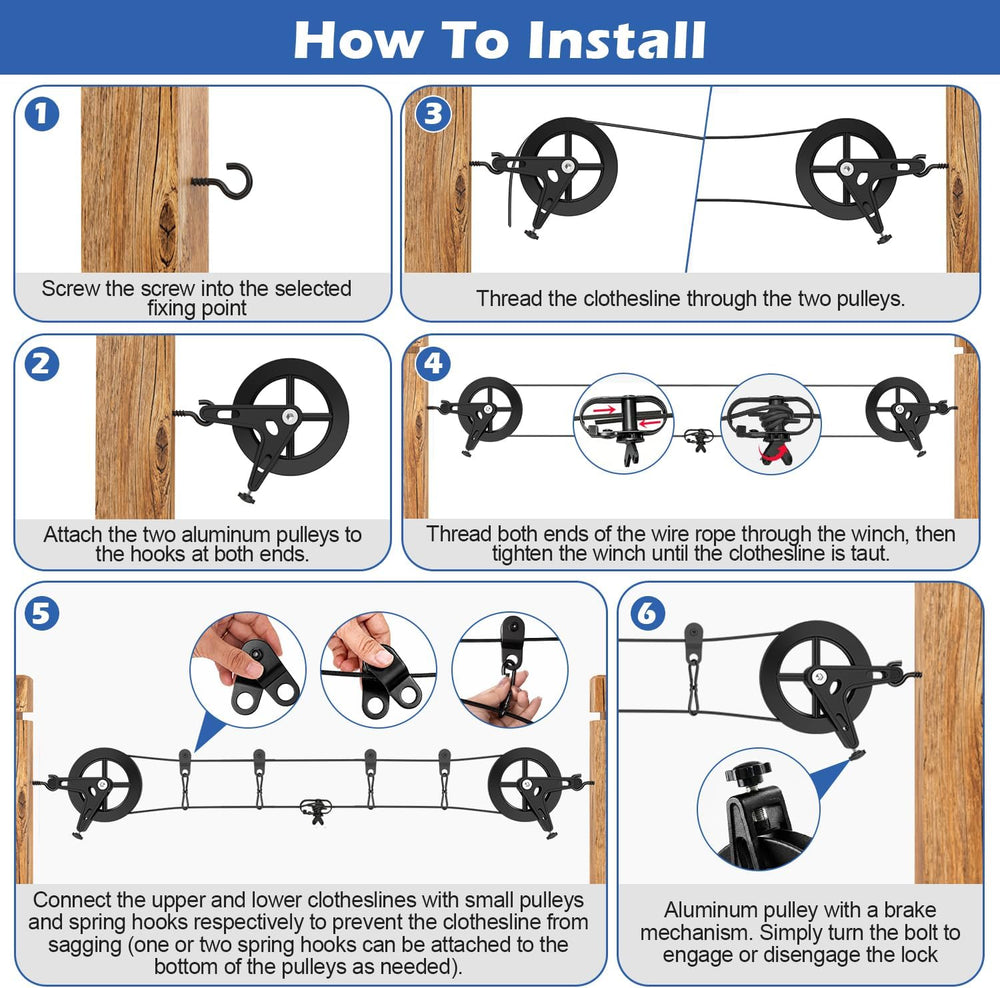 How To Install

1

Screw the screw into the selected fixing point

3

Thread the clothesline through the two pulleys.

2

Attach the two aluminum pulleys to the hooks at both ends.

4

Thread both ends of the wire rope through the winch, then tighten the winch until the clothesline is taut.

5

Connect the upper and lower clotheslines with small pulleys and spring hooks respectively to prevent the clothesline from sagging (one or two spring hooks can be attached to the bottom of the pulleys as needed).

6

Aluminum pulley with a brake mechanism. Simply turn the bolt to engage or disengage the lock