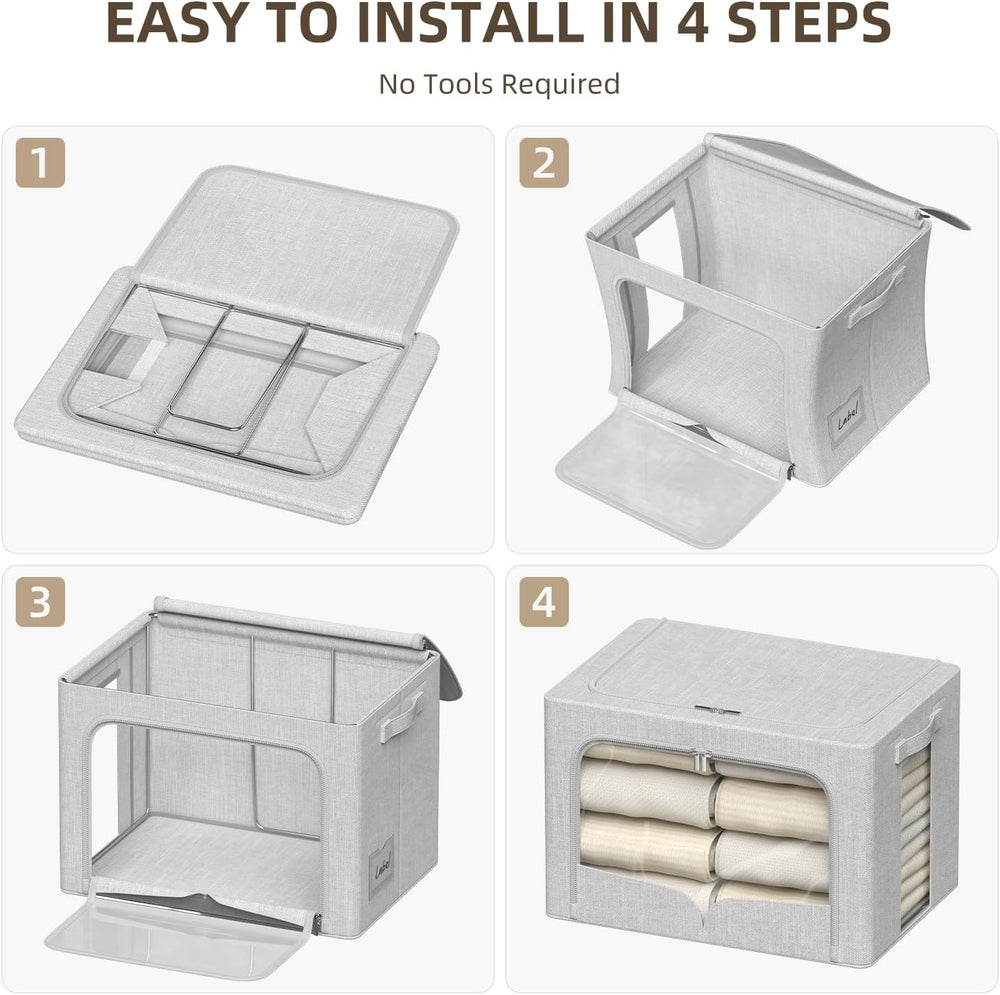 EASY TO INSTALL IN 4 STEPS

No Tools Required

1

2

Label

3

Label

4