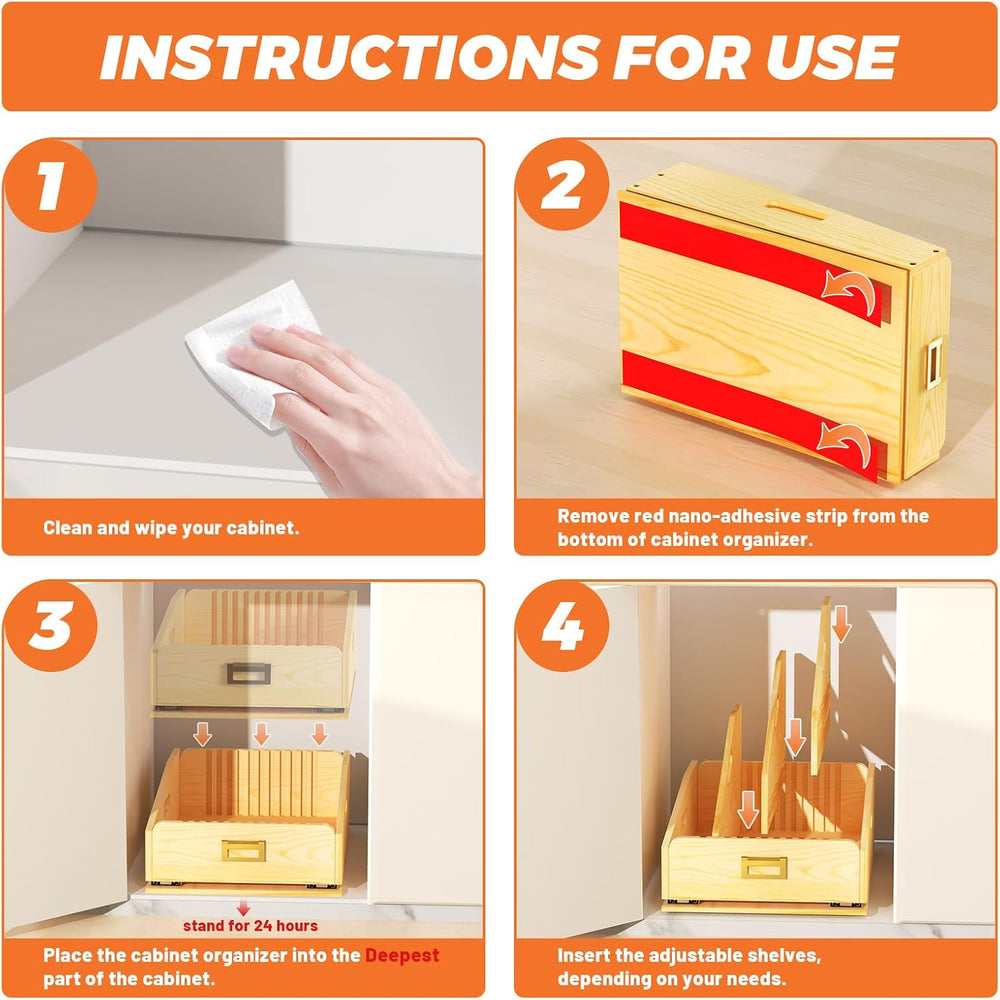 INSTRUCTIONS FOR USE

1

Clean and wipe your cabinet.

2

Remove red nano-adhesive strip from the bottom of cabinet organizer.

3

stand for 24 hours

Place the cabinet organizer into the Deepest part of the cabinet.

4

Insert the adjustable shelves, depending on your needs.