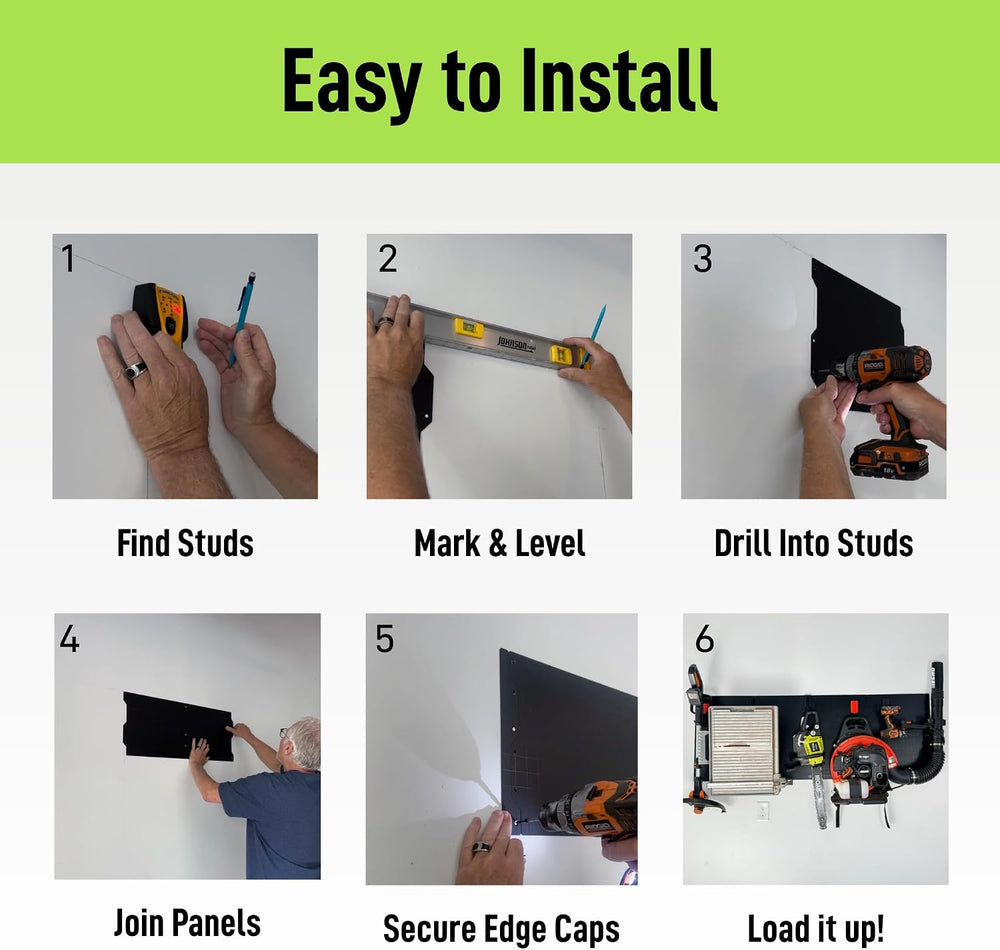 Easy to Install

1

Find Studs

2

JOHNSON

Mark & Level

3

RIDGID

Drill Into Studs

4

Join Panels

5

RIDGID

Secure Edge Caps

6

Load it up!