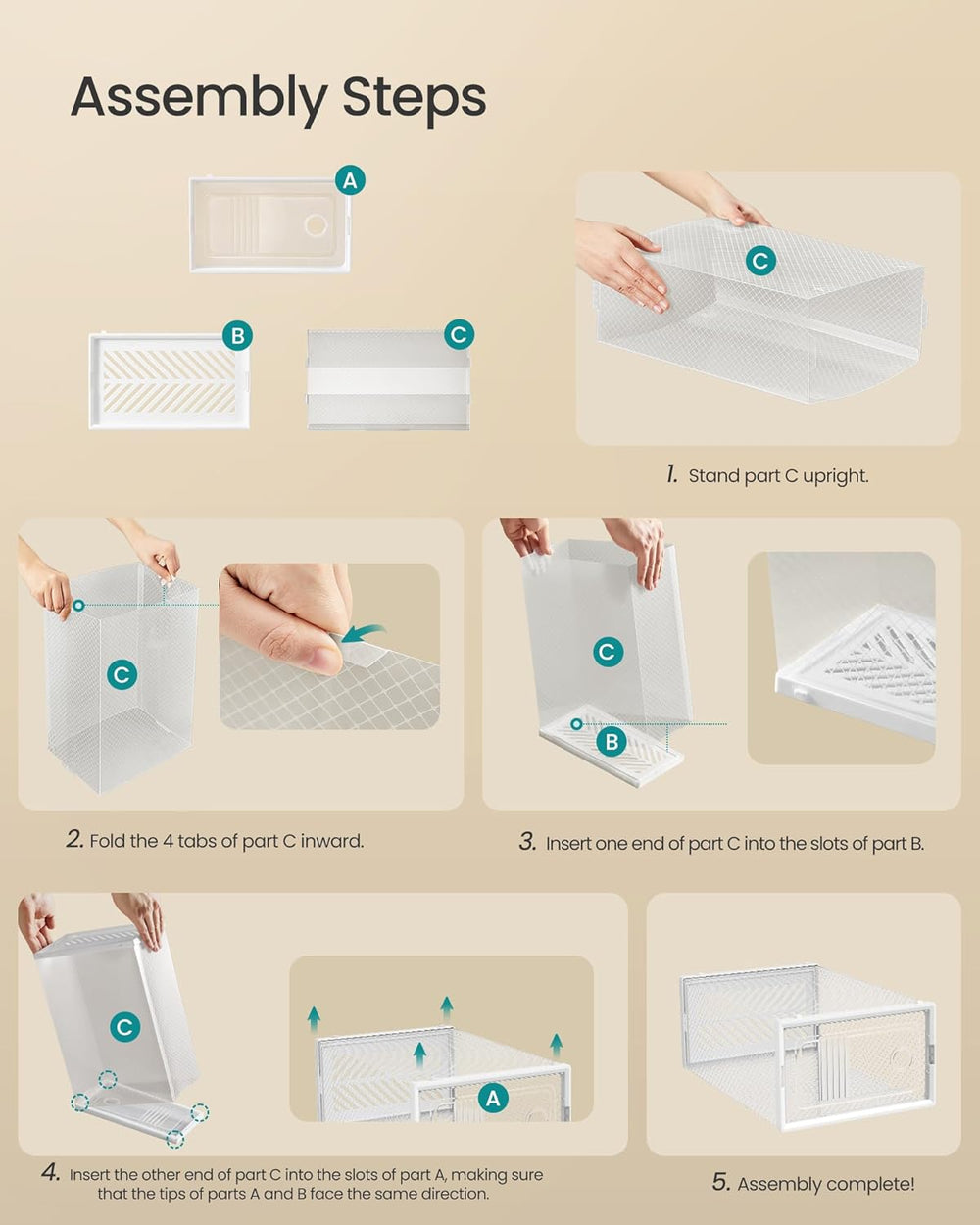 Assembly Steps

A

B

C

C

1. Stand part C upright.

C

2. Fold the 4 tabs of part C inward.

C

B

3. Insert one end of part C into the slots of part B.

C

A

4. Insert the other end of part C into the slots of part A, making sure that the tips of parts A and B face the same direction.

5. Assembly complete!