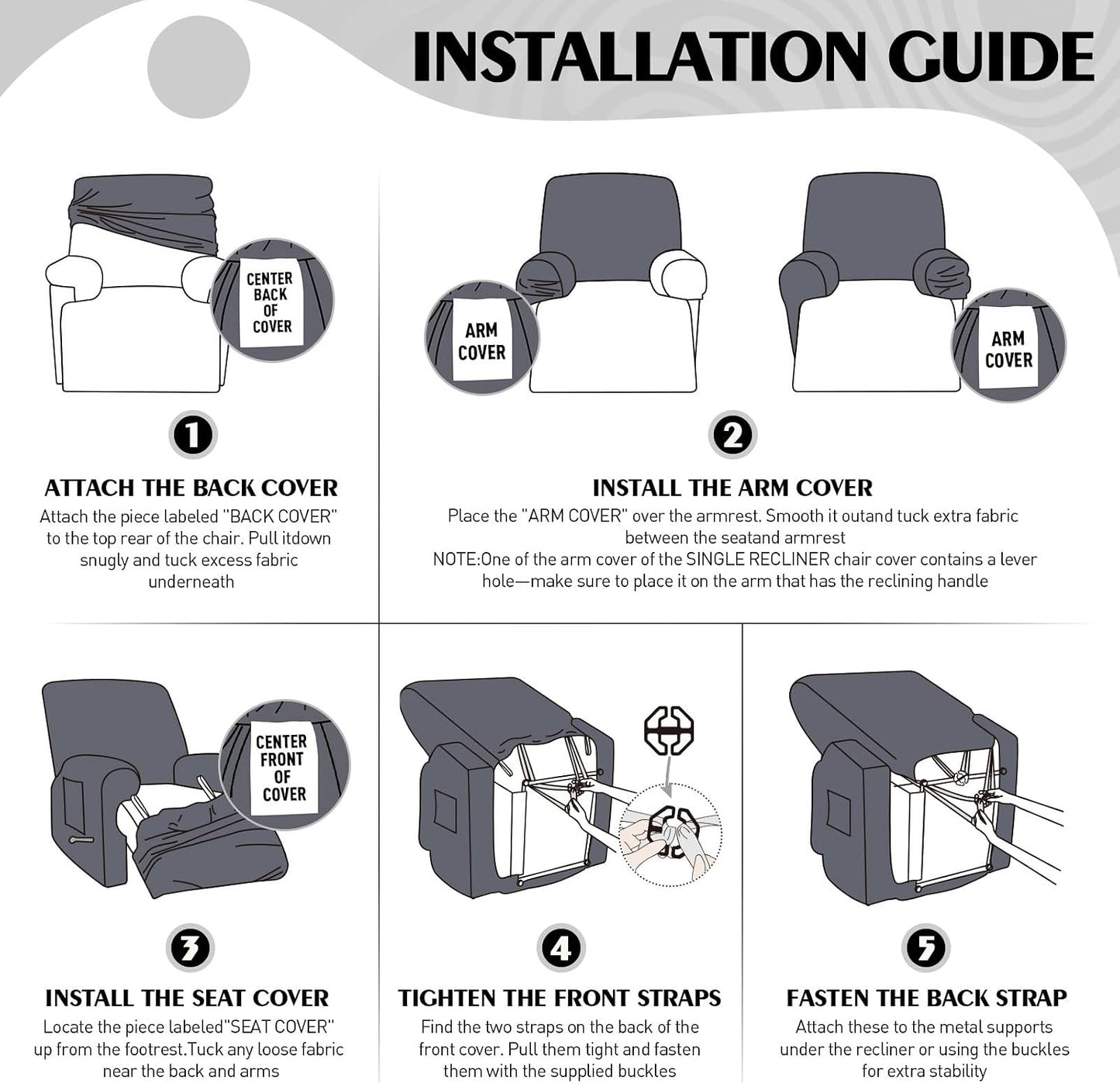 INSTALLATION GUIDE

CENTER BACK OF COVER

1

ATTACH THE BACK COVER

Attach the piece labeled "BACK COVER" to the top rear of the chair. Pull itdown snugly and tuck excess fabric underneath

ARM COVER

ARM COVER

2

INSTALL THE ARM COVER

Place the "ARM COVER" over the armrest. Smooth it outand tuck extra fabric between the seatand armrest

NOTE:One of the arm cover of the SINGLE RECLINER chair cover contains a lever hole—make sure to place it on the arm that has the reclining handle

CENTER FRONT OF COVER

3

INSTALL THE SEAT COVER

Locate the piece labeled"SEAT COVER" up from the footrest.Tuck any loose fabric near the back and arms

4

TIGHTEN THE FRONT STRAPS

Find the two straps on the back of the front cover. Pull them tight and fasten them with the supplied buckles

5

FASTEN THE BACK STRAP

Attach these to the metal supports under the recliner or using the buckles for extra stability