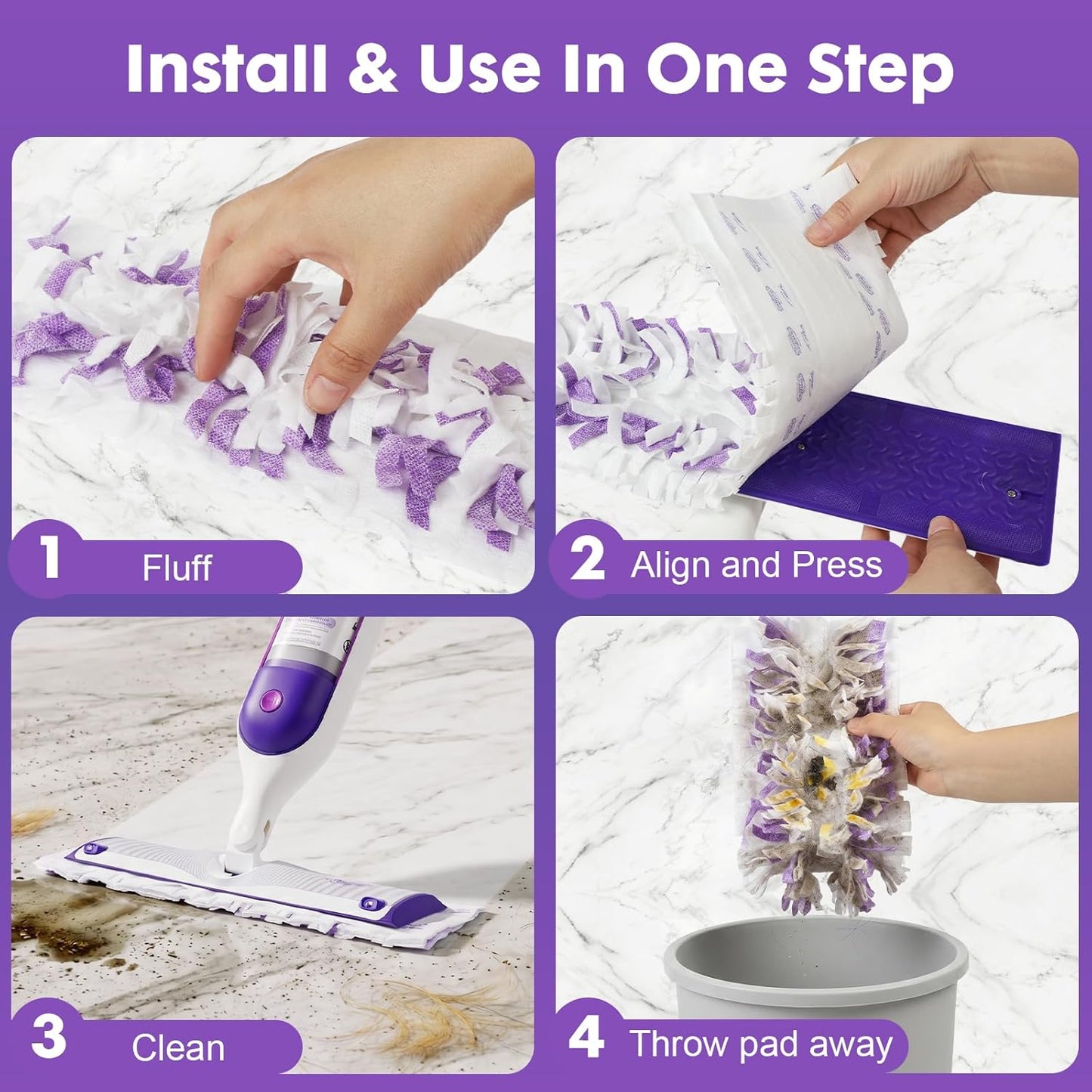 Install & Use In One Step

1 Fluff

2 Align and Press

3 Clean

4 Throw pad away