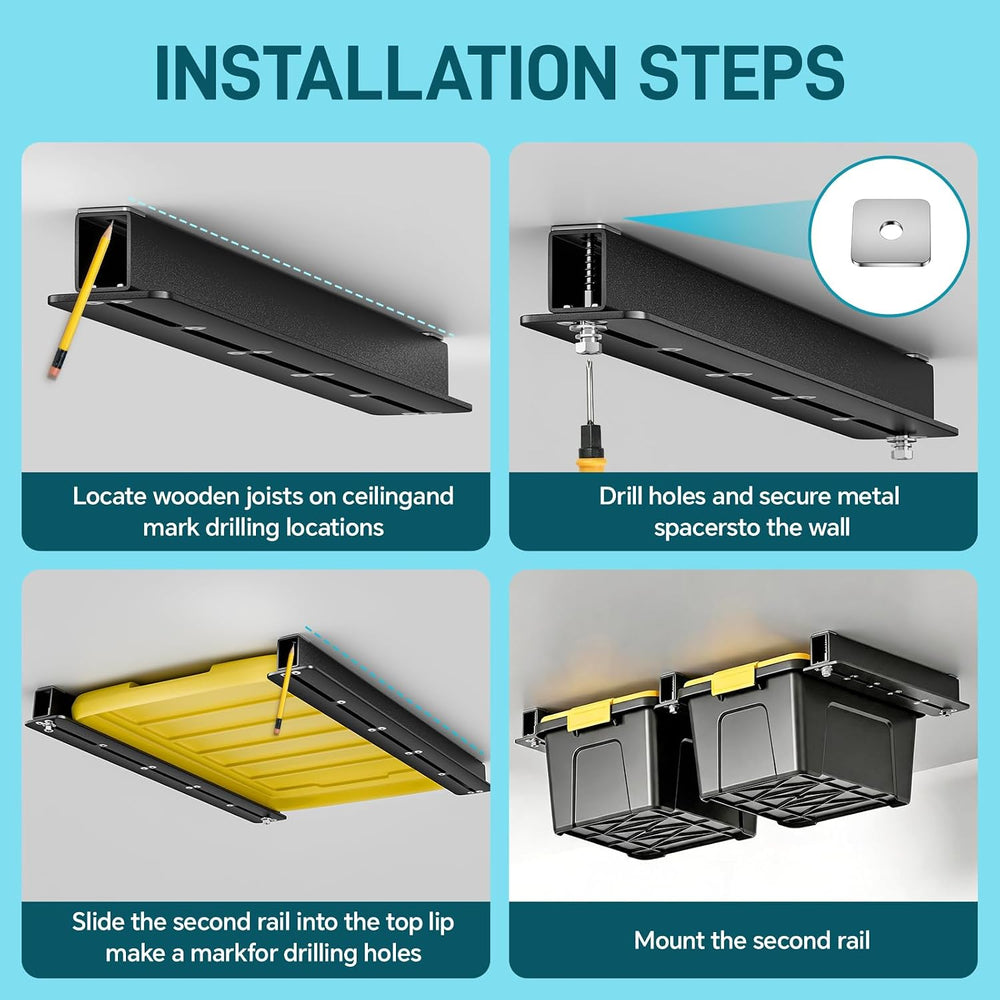 INSTALLATION STEPS

Locate wooden joists on ceilingand mark drilling locations

Drill holes and secure metal spacersto the wall

Slide the second rail into the top lip make a markfor drilling holes

Mount the second rail