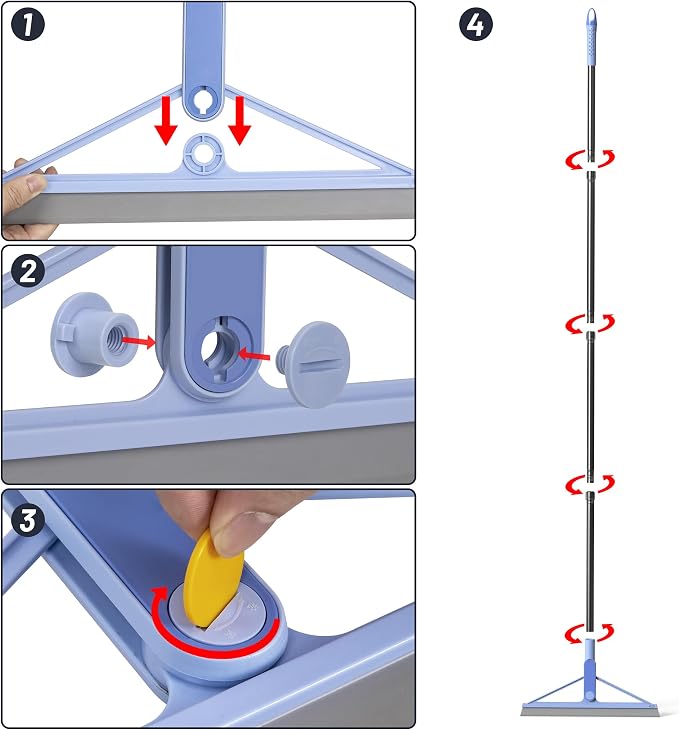 1
2
3
4