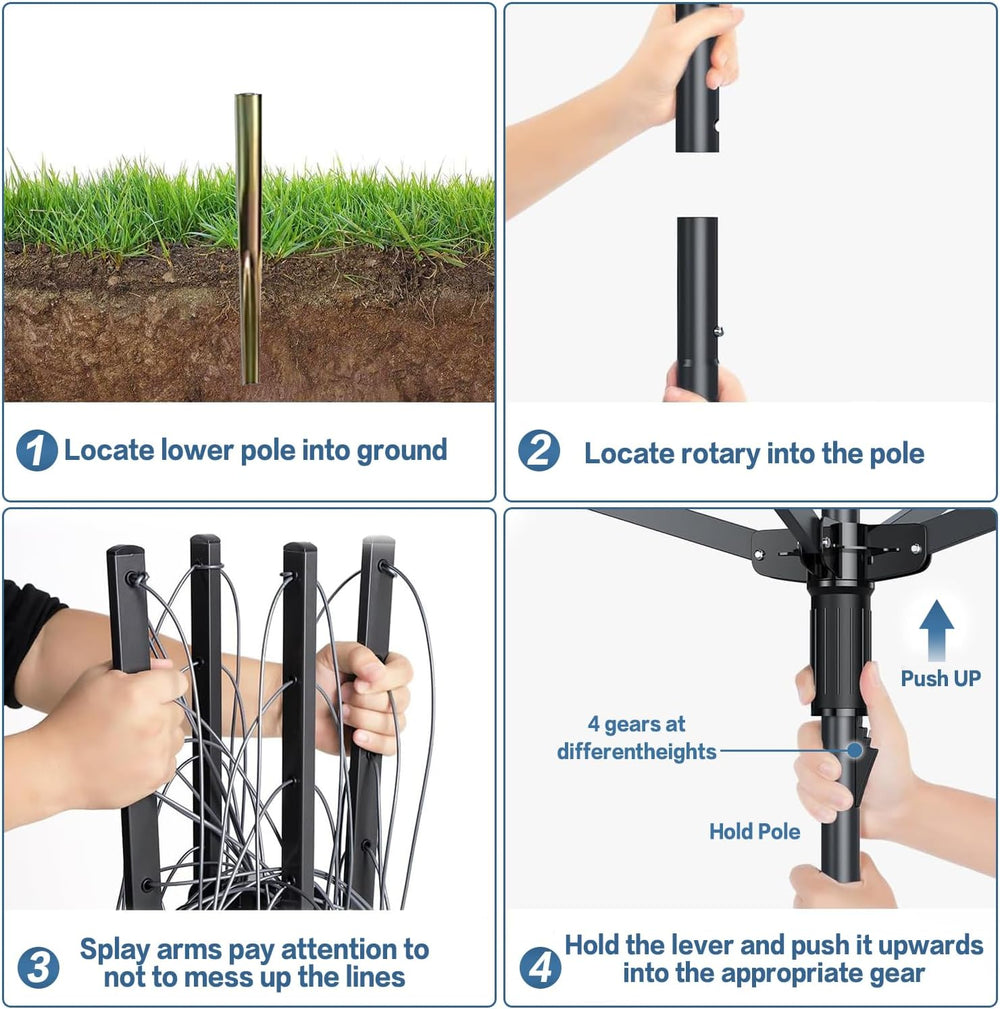 1 Locate lower pole into ground

2 Locate rotary into the pole

3 Splay arms pay attention to not to mess up the lines

Push UP

4 gears at differentheights

Hold Pole

4 Hold the lever and push it upwards into the appropriate gear