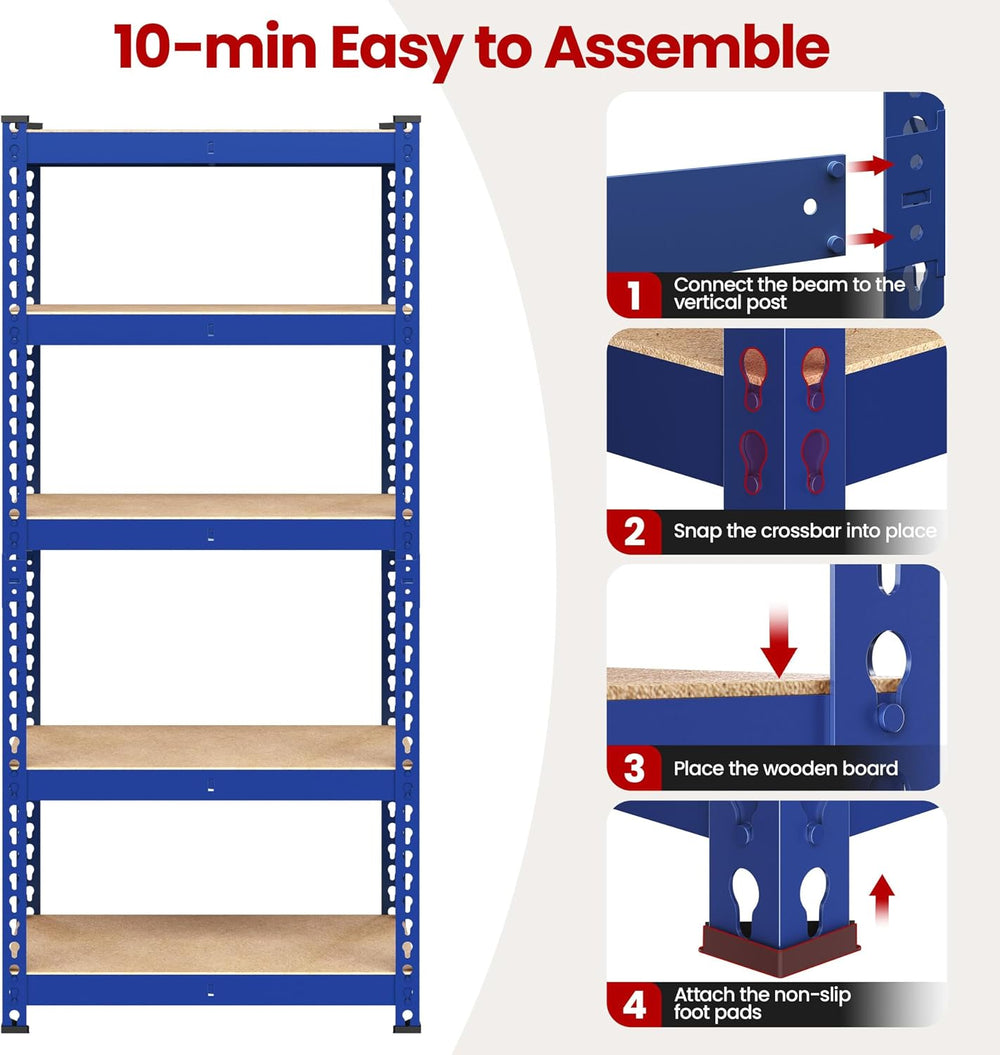 10-min Easy to Assemble

1 Connect the beam to the vertical post

2 Snap the crossbar into place

3 Place the wooden board

4 Attach the non-slip foot pads