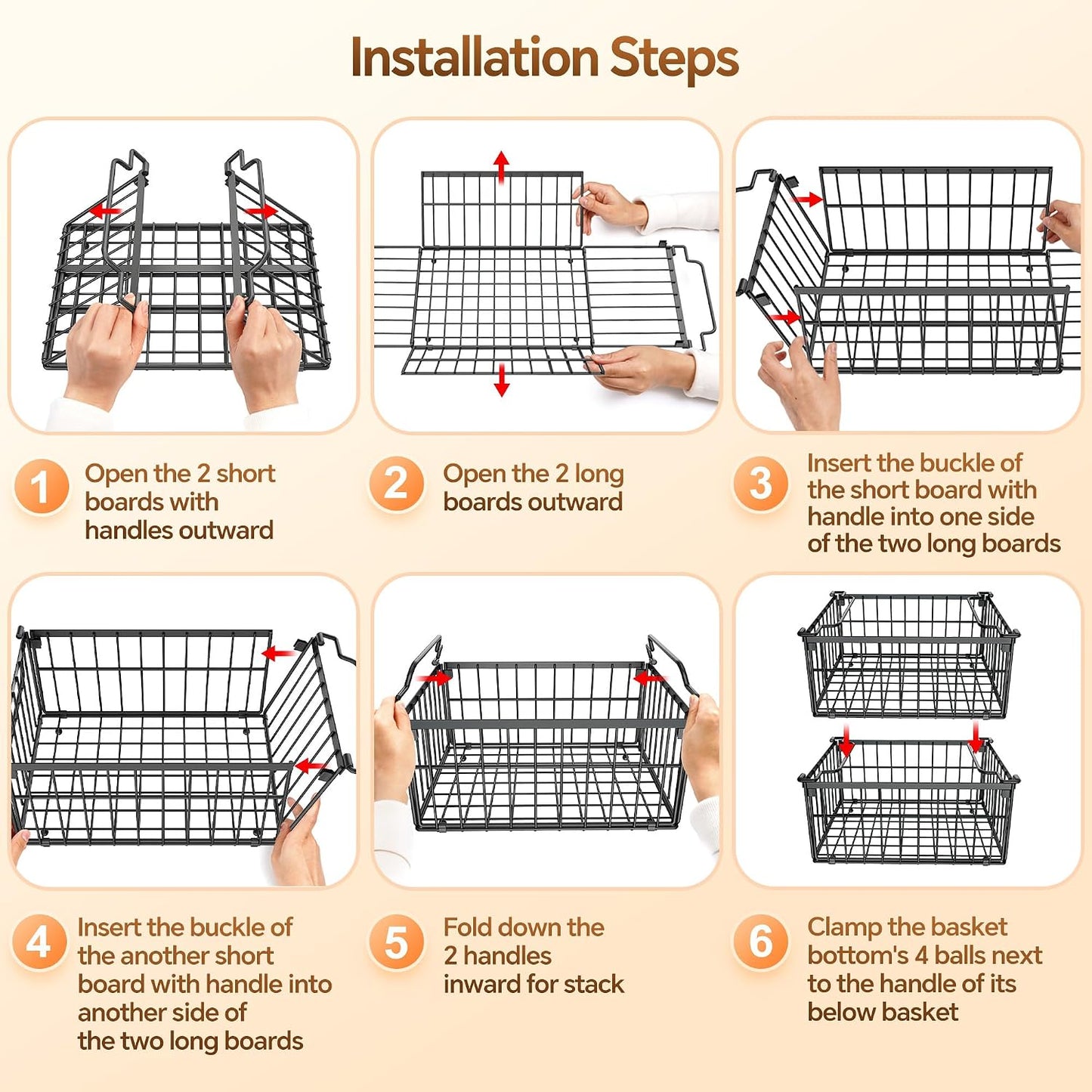 Installation Steps

1
Open the 2 short boards with handles outward

2
Open the 2 long boards outward

3
Insert the buckle of the short board with handle into one side of the two long boards

4
Insert the buckle of the another short board with handle into another side of the two long boards

5
Fold down the 2 handles inward for stack

6
Clamp the basket bottom's 4 balls next to the handle of its below basket