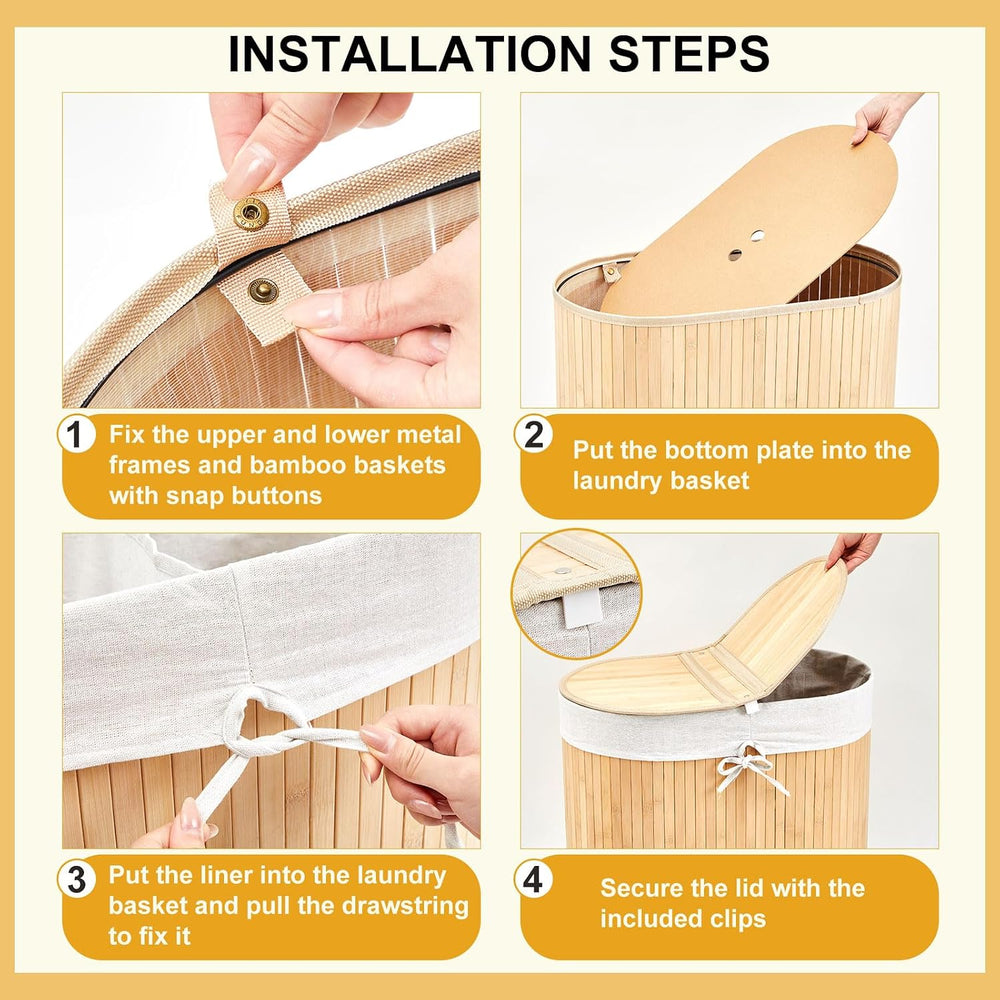 INSTALLATION STEPS

1 Fix the upper and lower metal frames and bamboo baskets with snap buttons

2 Put the bottom plate into the laundry basket

3 Put the liner into the laundry basket and pull the drawstring to fix it

4 Secure the lid with the included clips