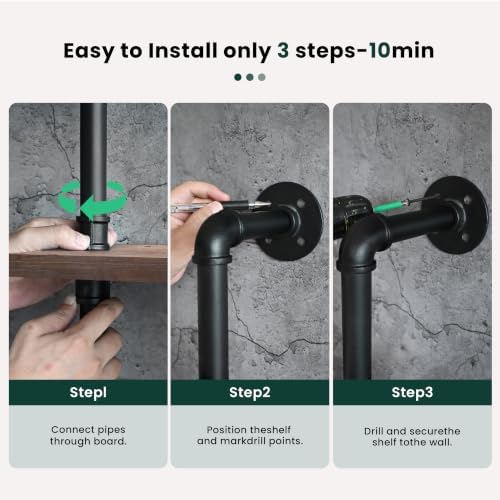 Easy to Install only 3 steps-10min

Stepl

Connect pipes through board.

Step2

Position theshelf and markdrill points.

Step3

Drill and securethe shelf tothe wall.