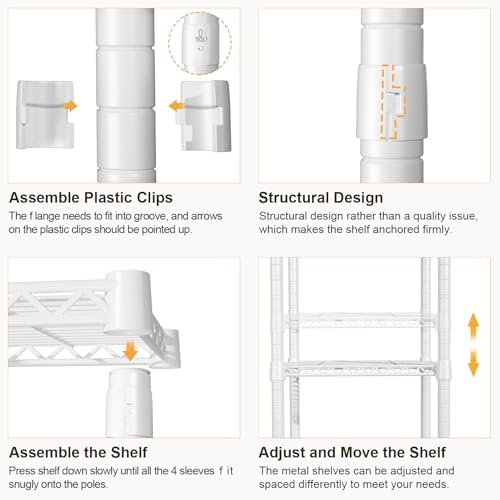 Assemble Plastic Clips

The f lange needs to fit into groove, and arrows on the plastic clips should be pointed up.

Structural Design

Structural design rather than a quality issue, which makes the shelf anchored firmly.

Assemble the Shelf

Press shelf down slowly until all the 4 sleeves f it snugly onto the poles.

Adjust and Move the Shelf

The metal shelves can be adjusted and spaced differently to meet your needs.