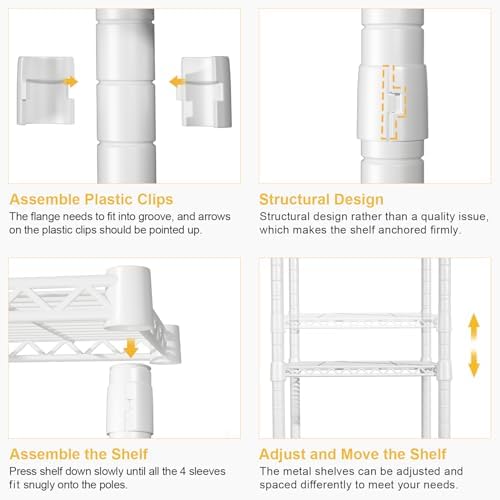 Assemble Plastic Clips

The flange needs to fit into groove, and arrows on the plastic clips should be pointed up.

Structural Design

Structural design rather than a quality issue, which makes the shelf anchored firmly.

Assemble the Shelf

Press shelf down slowly until all the 4 sleeves fit snugly onto the poles.

Adjust and Move the Shelf

The metal shelves can be adjusted and spaced differently to meet your needs.