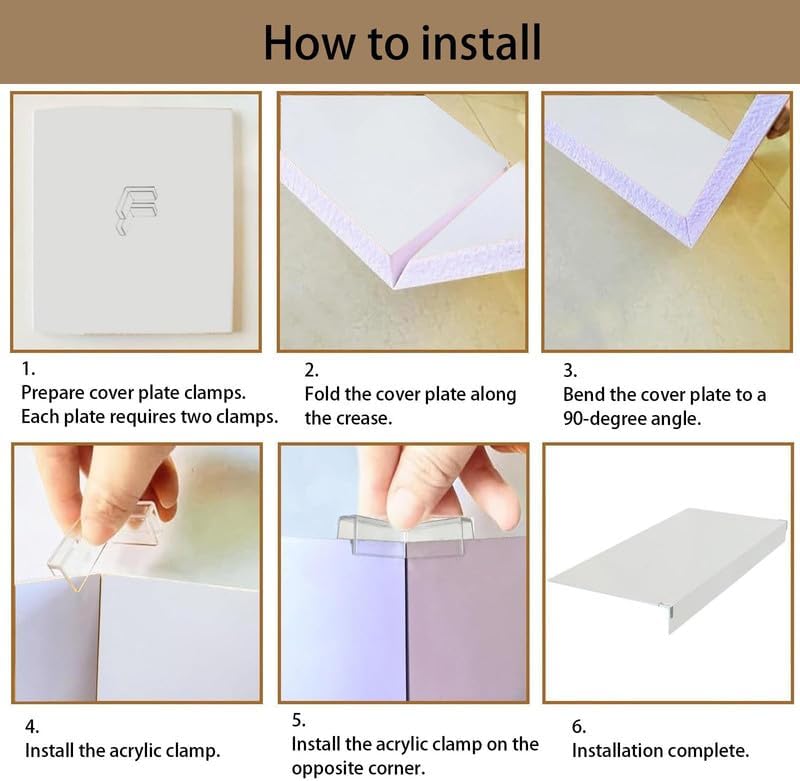 How to install

1.
Prepare cover plate clamps. Each plate requires two clamps.

2.
Fold the cover plate along the crease.

3.
Bend the cover plate to a 90-degree angle.

4.
Install the acrylic clamp.

5.
Install the acrylic clamp on the opposite corner.

6.
Installation complete.