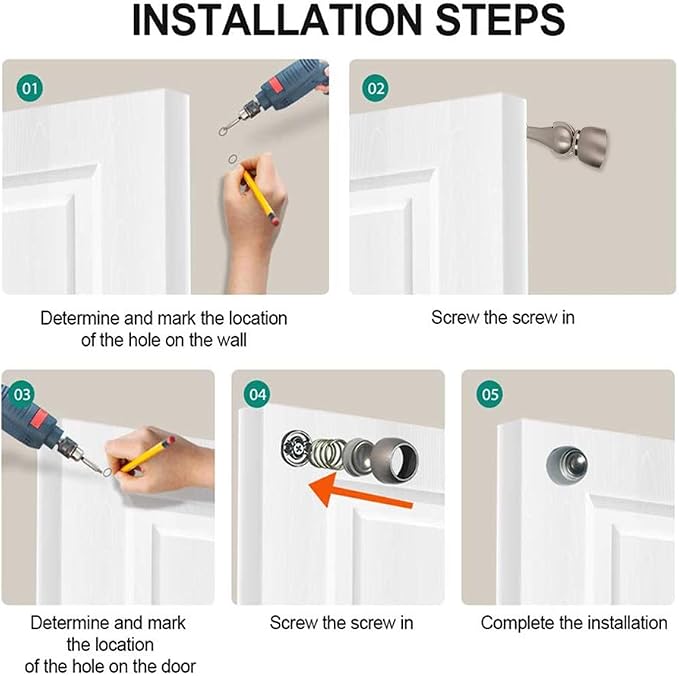 INSTALLATION STEPS

01

Determine and mark the location of the hole on the wall

02

Screw the screw in

03

Determine and mark the location of the hole on the door

04

Screw the screw in

05

Complete the installation