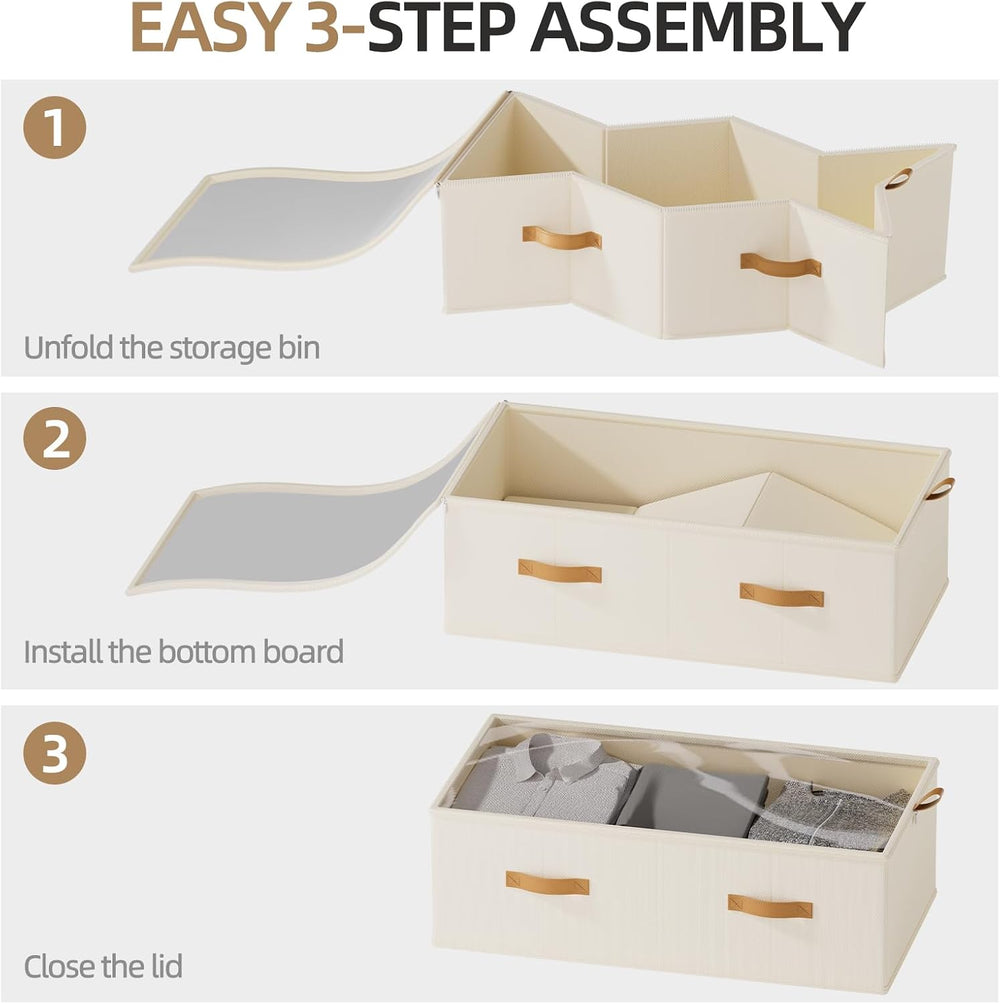 EASY 3-STEP ASSEMBLY

1

Unfold the storage bin

2

Install the bottom board

3

Close the lid