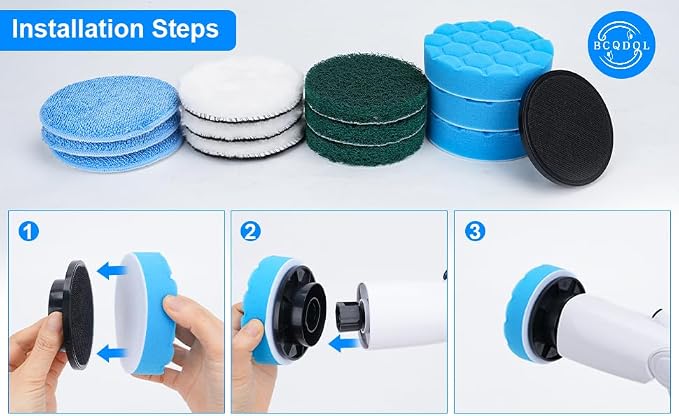 Installation Steps

BCQDOL

1

2

3