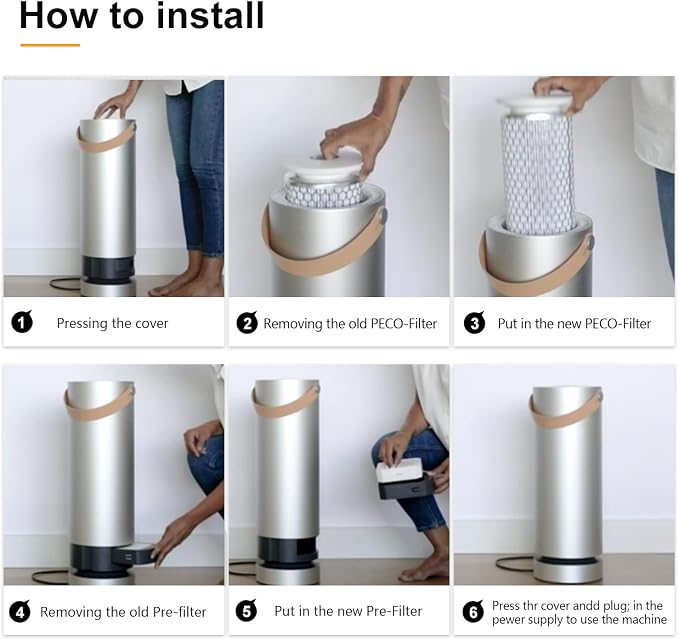 How to install

1 Pressing the cover

2 Removing the old PECO-Filter

3 Put in the new PECO-Filter

4 Removing the old Pre-filter

5 Put in the new Pre-Filter

6 Press thr cover andd plug; in the pewer supply to use the machine