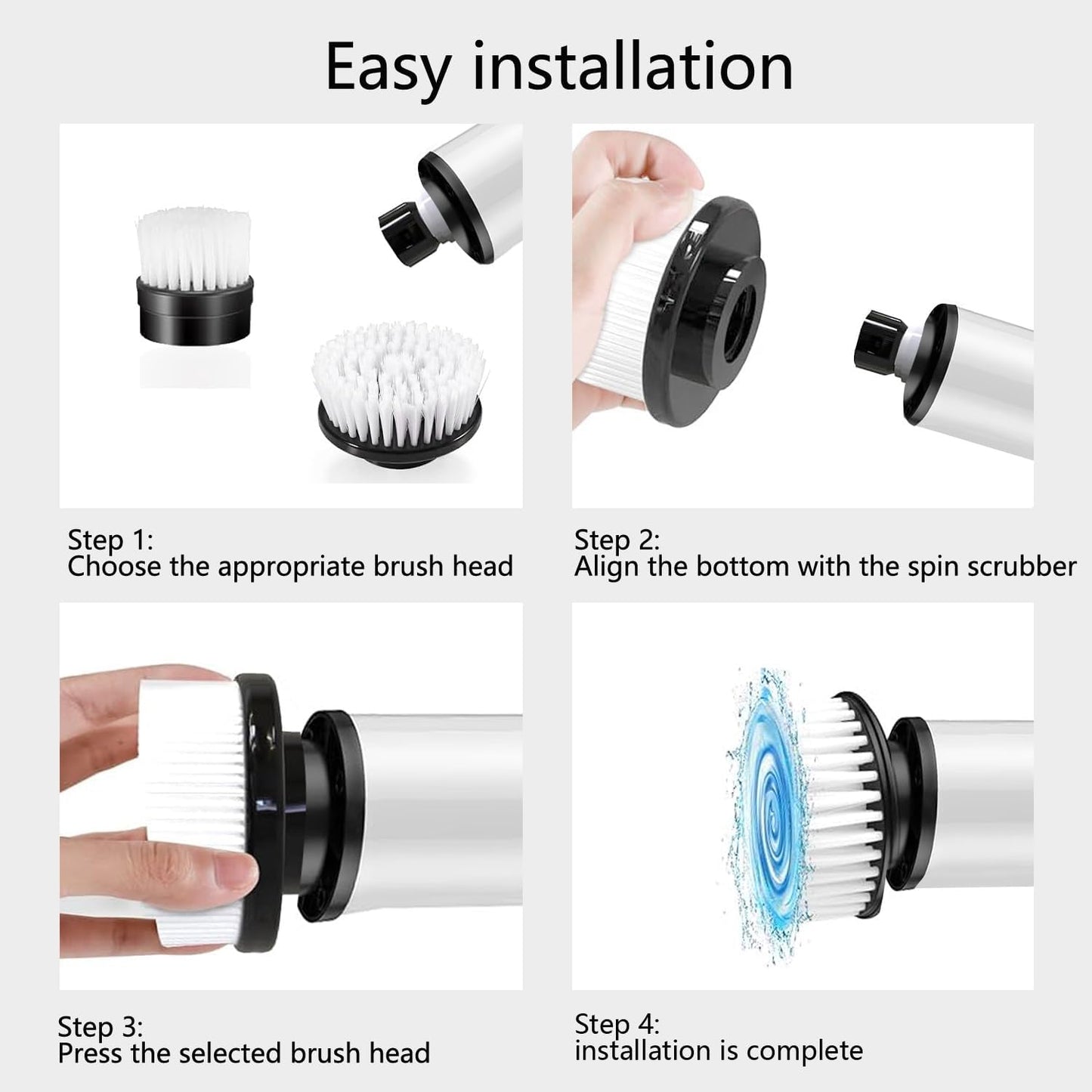 Easy installation

Step 1:
Choose the appropriate brush head

Step 2:
Align the bottom with the spin scrubber

Step 3:
Press the selected brush head

Step 4:
installation is complete