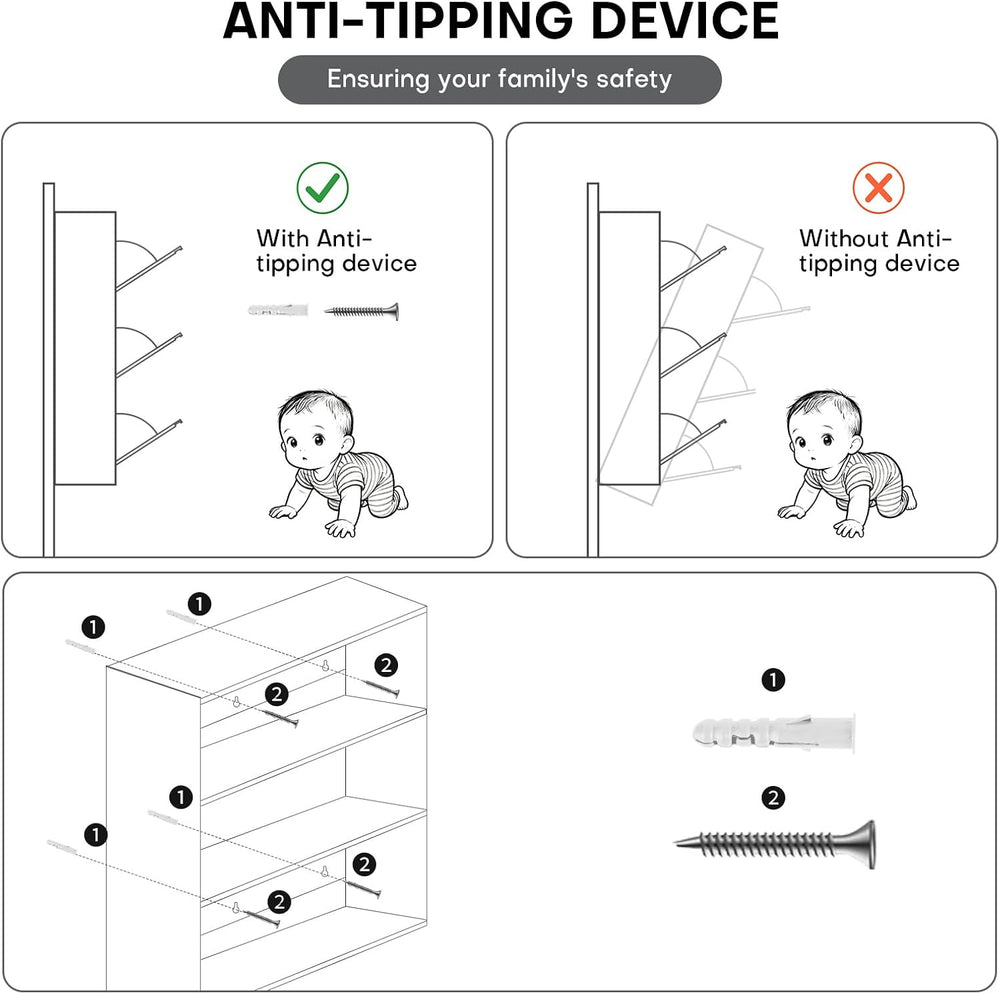 ANTI-TIPPING DEVICE

Ensuring your family's safety

With Anti-tipping device

Without Anti-tipping device

1
1
2
2
1
1
2
2

1

2