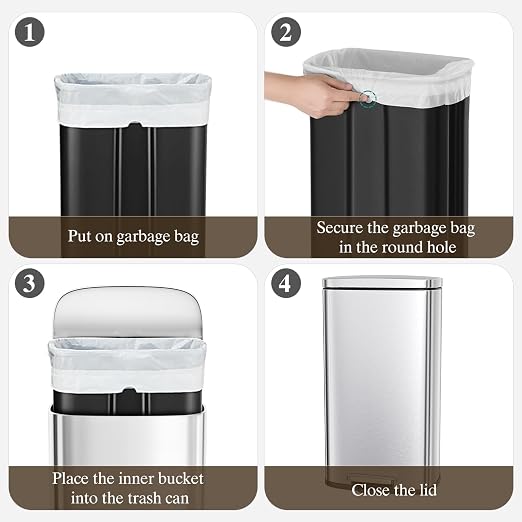 1

Put on garbage bag

2

Secure the garbage bag in the round hole

3

Place the inner bucket into the trash can

4

Close the lid