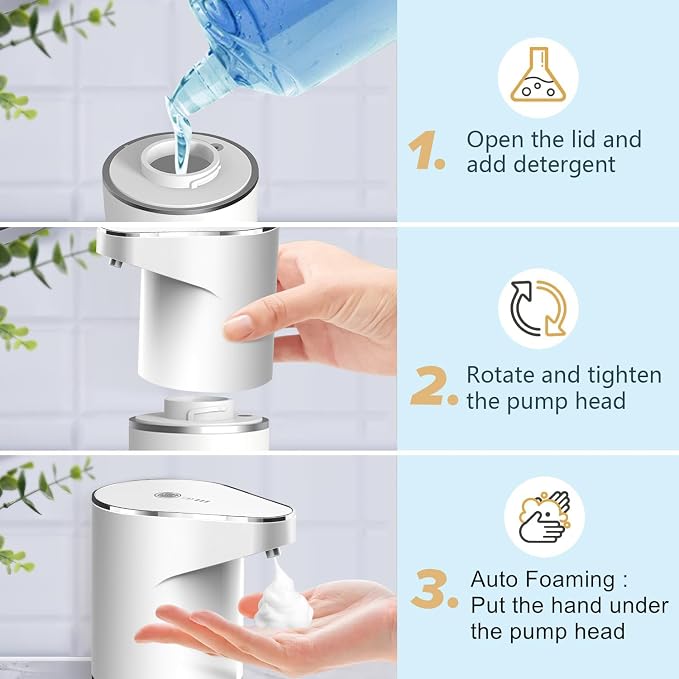 1. Open the lid and add detergent

2. Rotate and tighten the pump head

3. Auto Foaming : Put the hand under the pump head