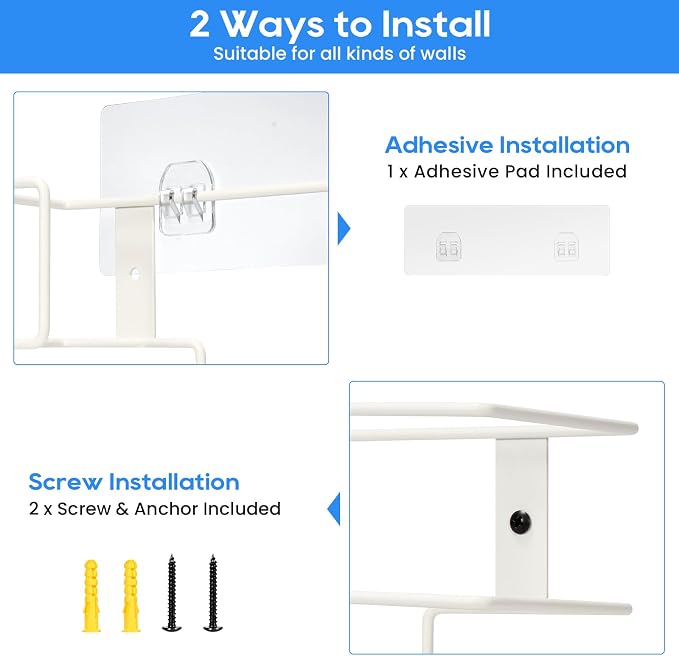 2 Ways to Install
Suitable for all kinds of walls

Adhesive Installation
1 x Adhesive Pad Included

Screw Installation
2 x Screw & Anchor Included