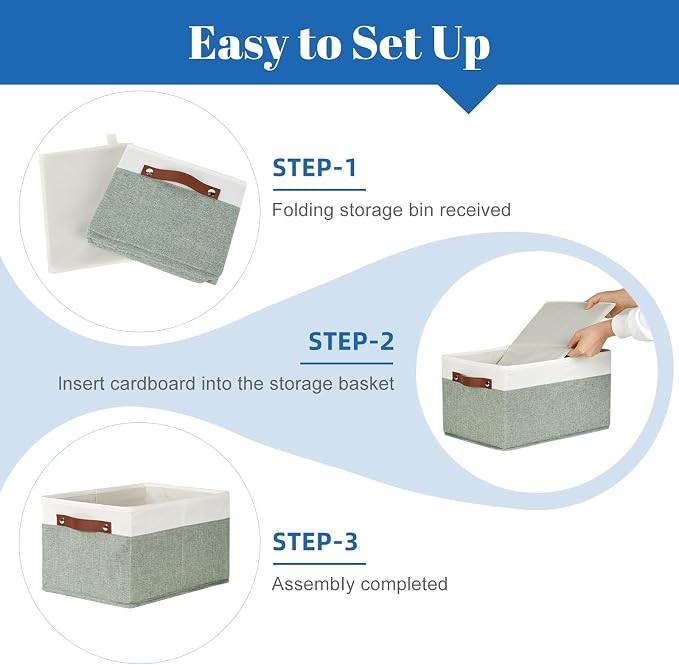 Easy to Set Up

STEP-1

Folding storage bin received

STEP-2

Insert cardboard into the storage basket

STEP-3

Assembly completed